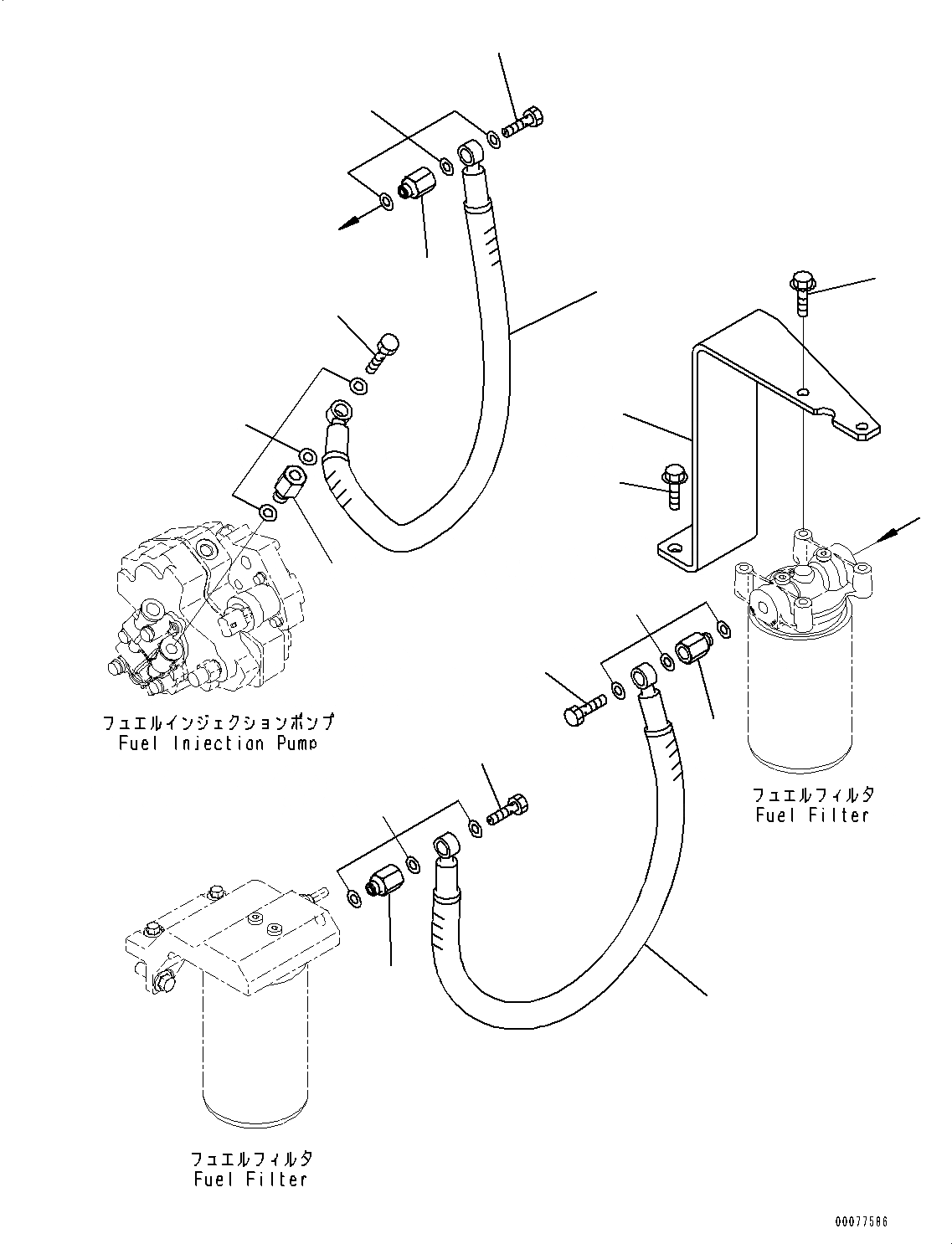 フュエルインジェクションポンプ
Fuel Injection Pump

フュエルフィルタ
Fuel Filter

フュエルフィルタ
Fuel Filter

00077586