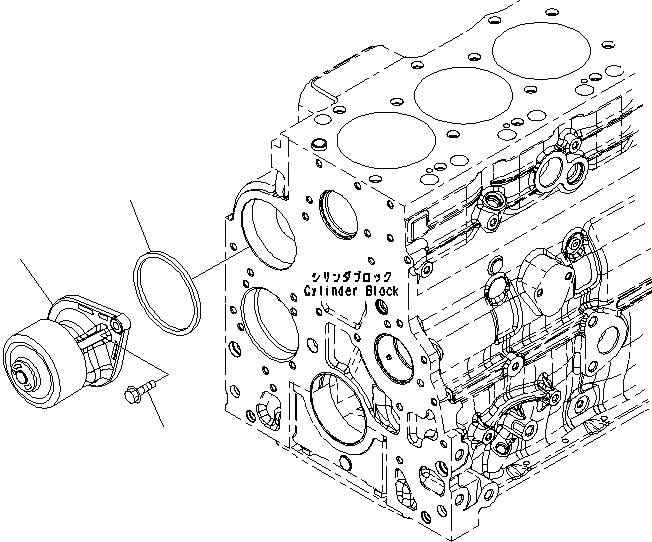 シリンダブロック
Cylinder Block