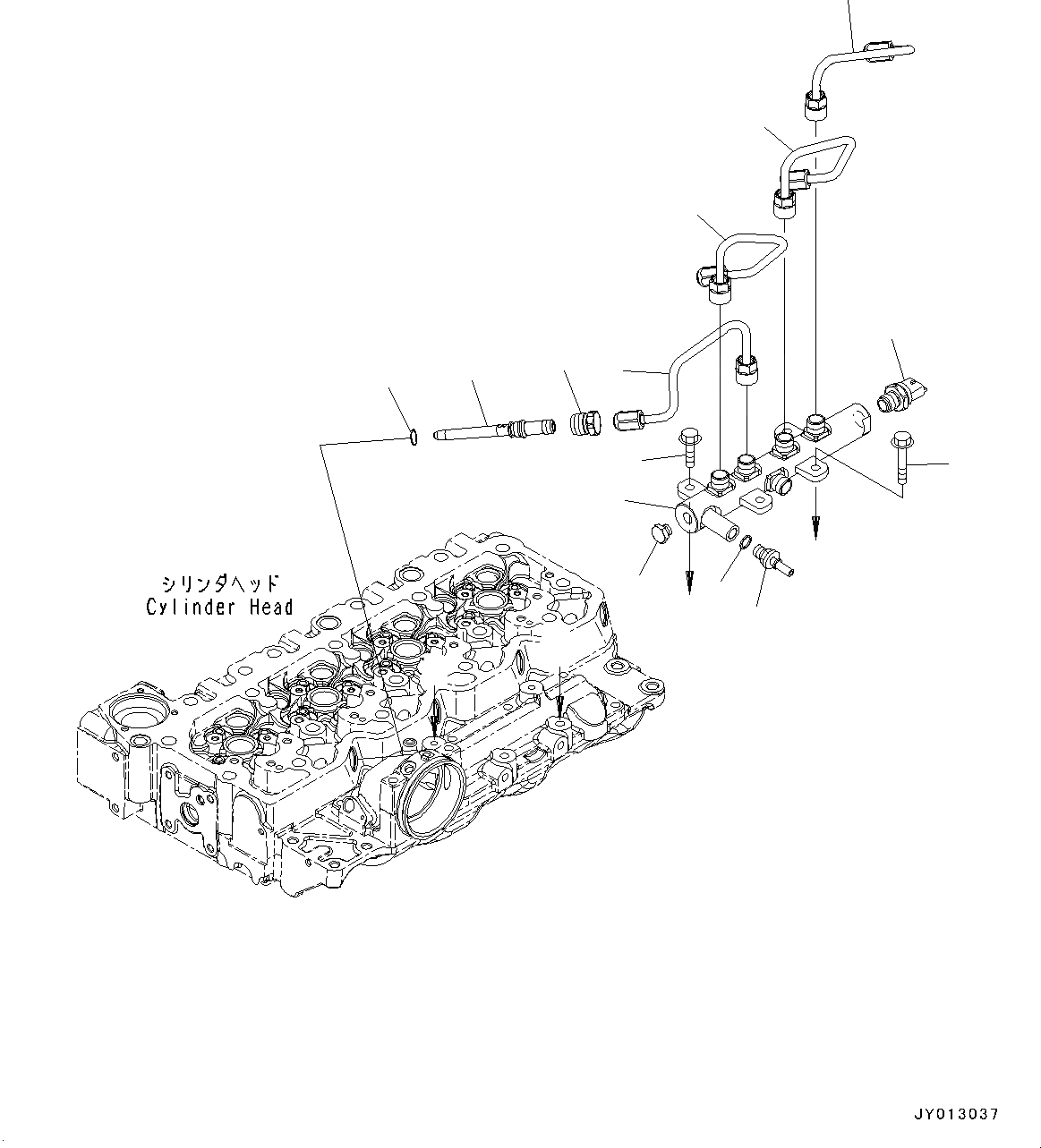 シリンダヘッド
Cylinder Head

JY013037