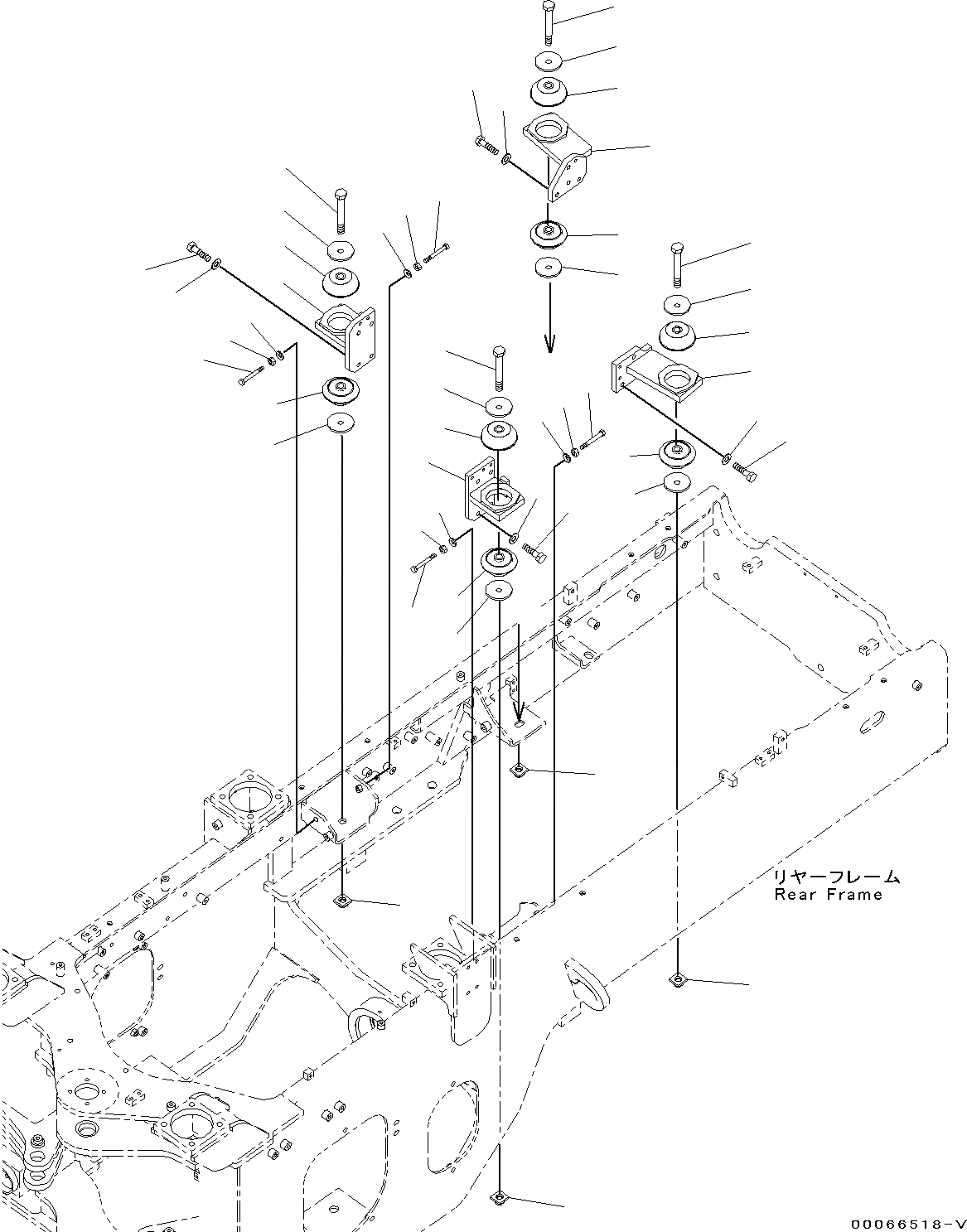 リヤーフレーム
Rear Frame

00066518-V