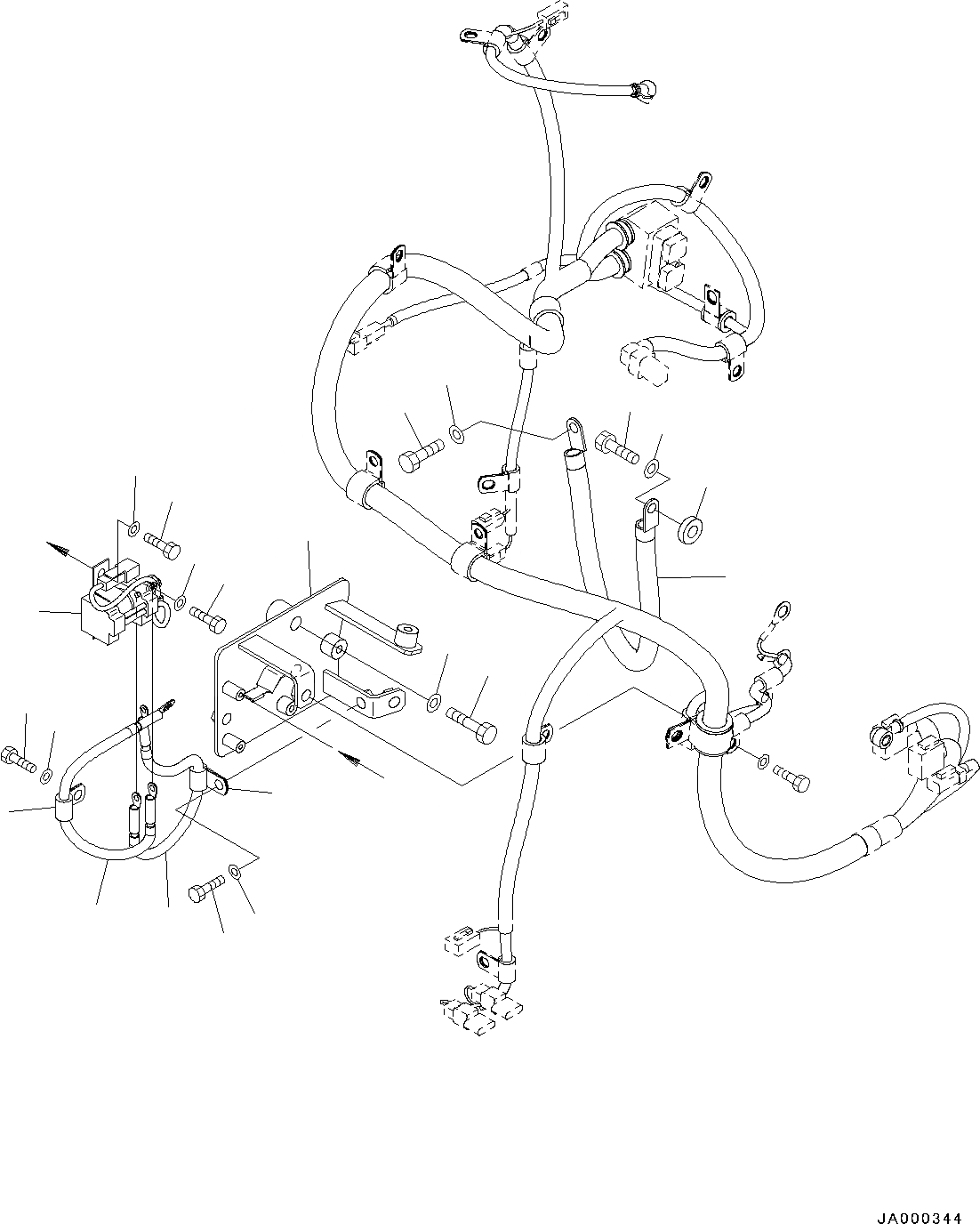 JA000344