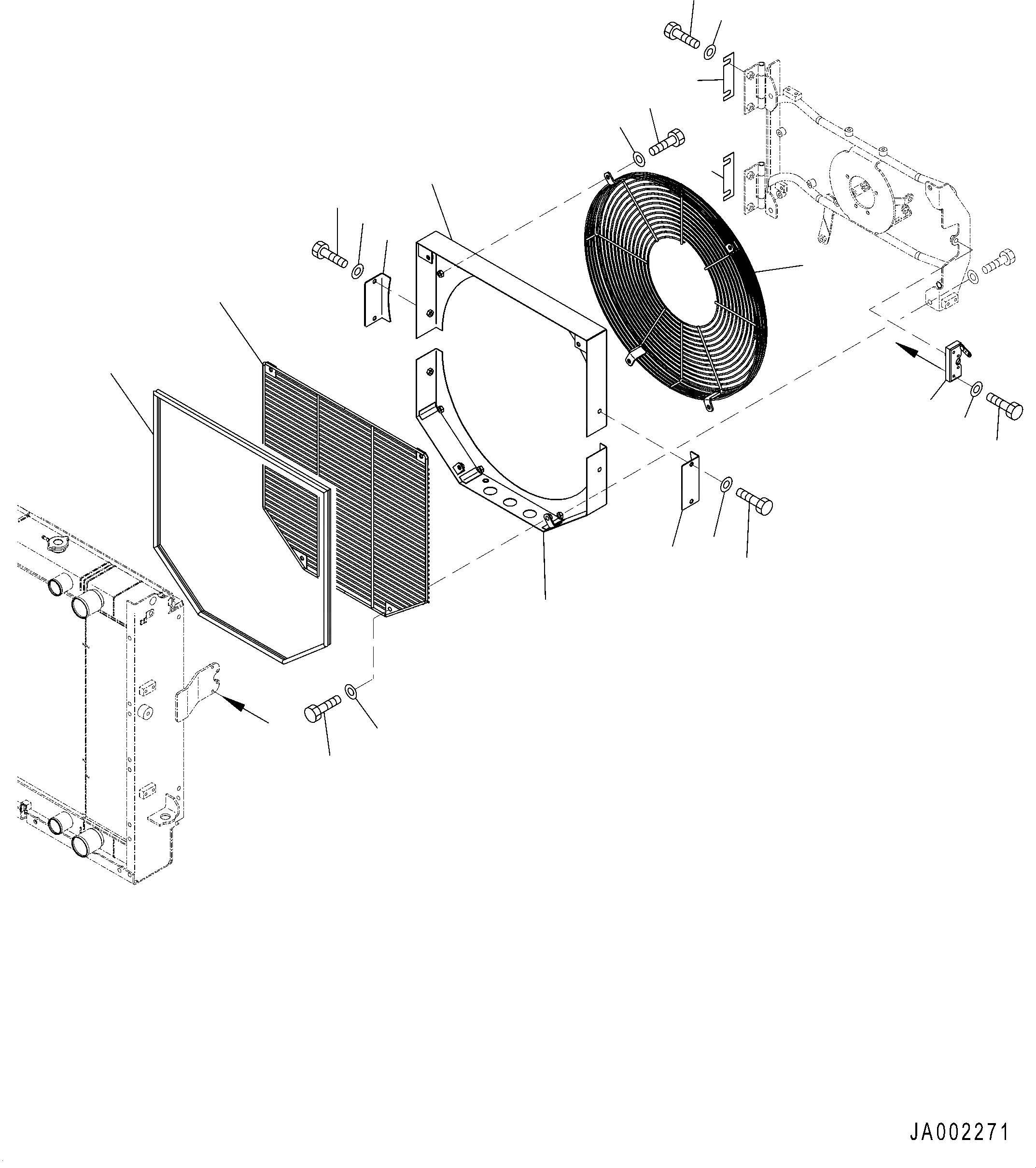 JA002271