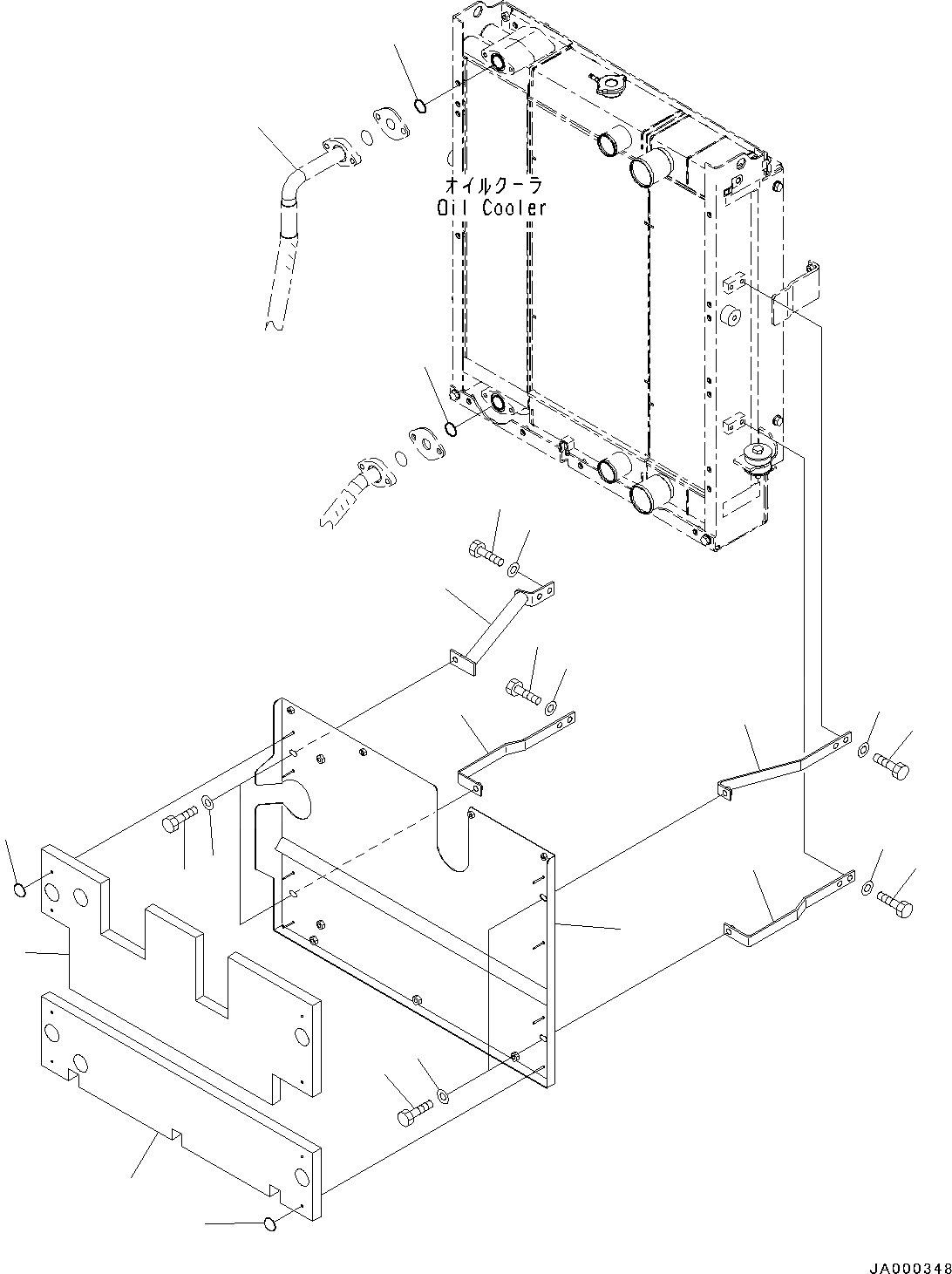 オイルクーラ
Oil Cooler

JA000348