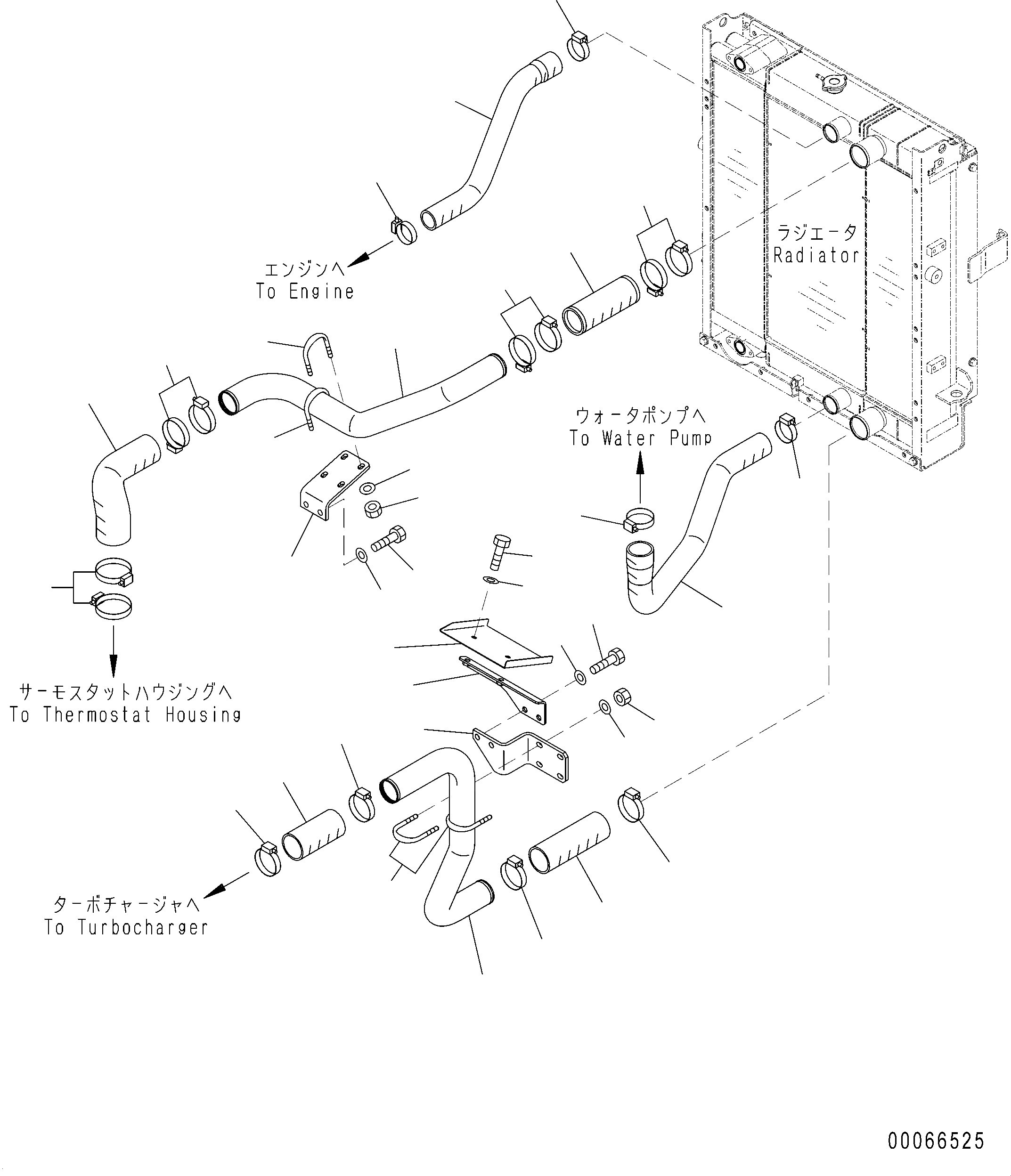 ラジエータ
Radiator

エンジンへ
To Engine

ウォータポンプへ
To Water Pump

サーモスタットハウジングへ
To Thermostat Housing

ターボチャージャへ
To Turbocharger

00066525