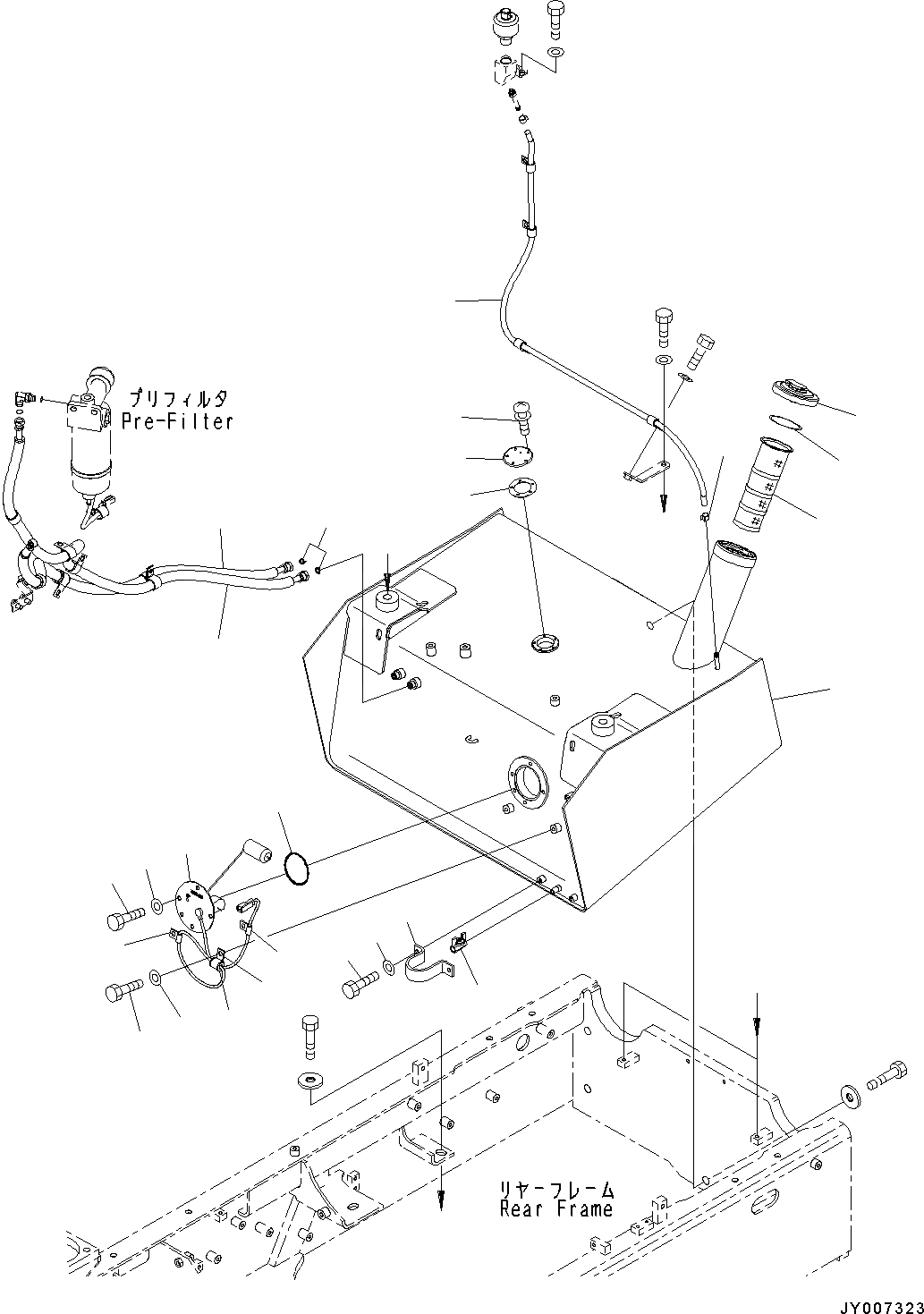 プリフィルタ
Pre-Filter

リヤーフレーム
Rear Frame

JY007323