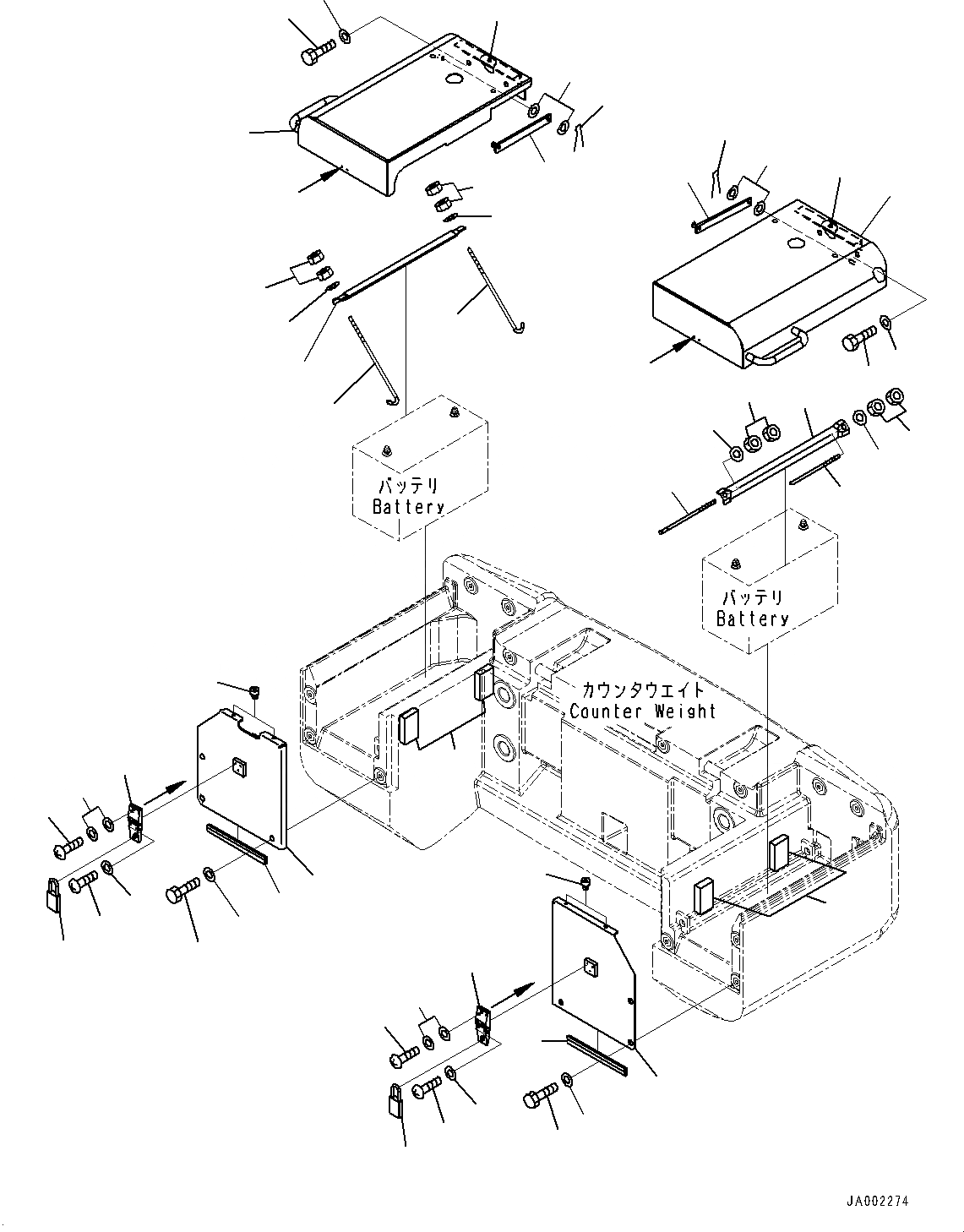 バッテリ
Battery

バッテリ
Battery

カウンタウエイト
Counter Weight

JA002274