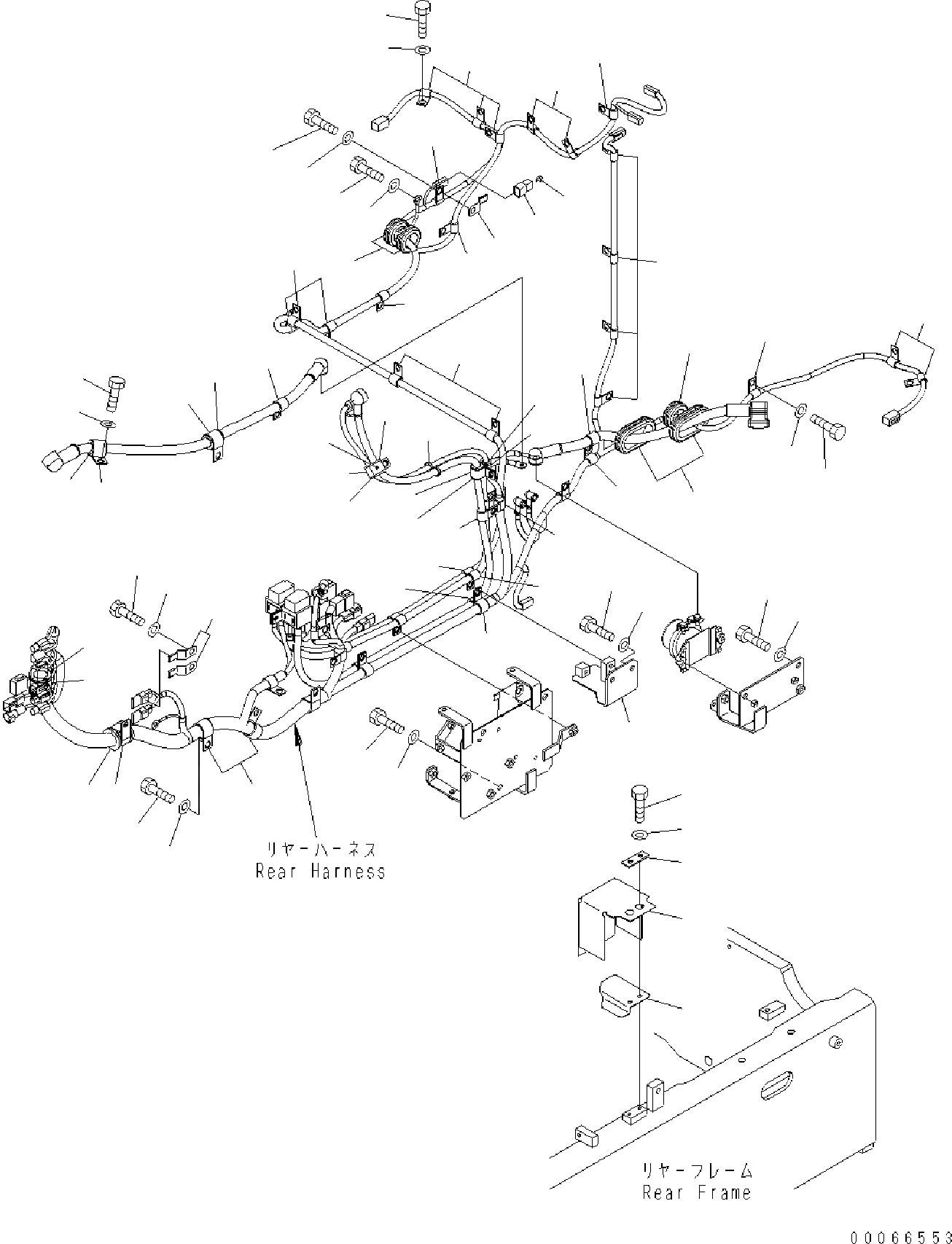 リヤーハーネス
Rear Harness

リヤーフレーム
Rear Frame

00066553