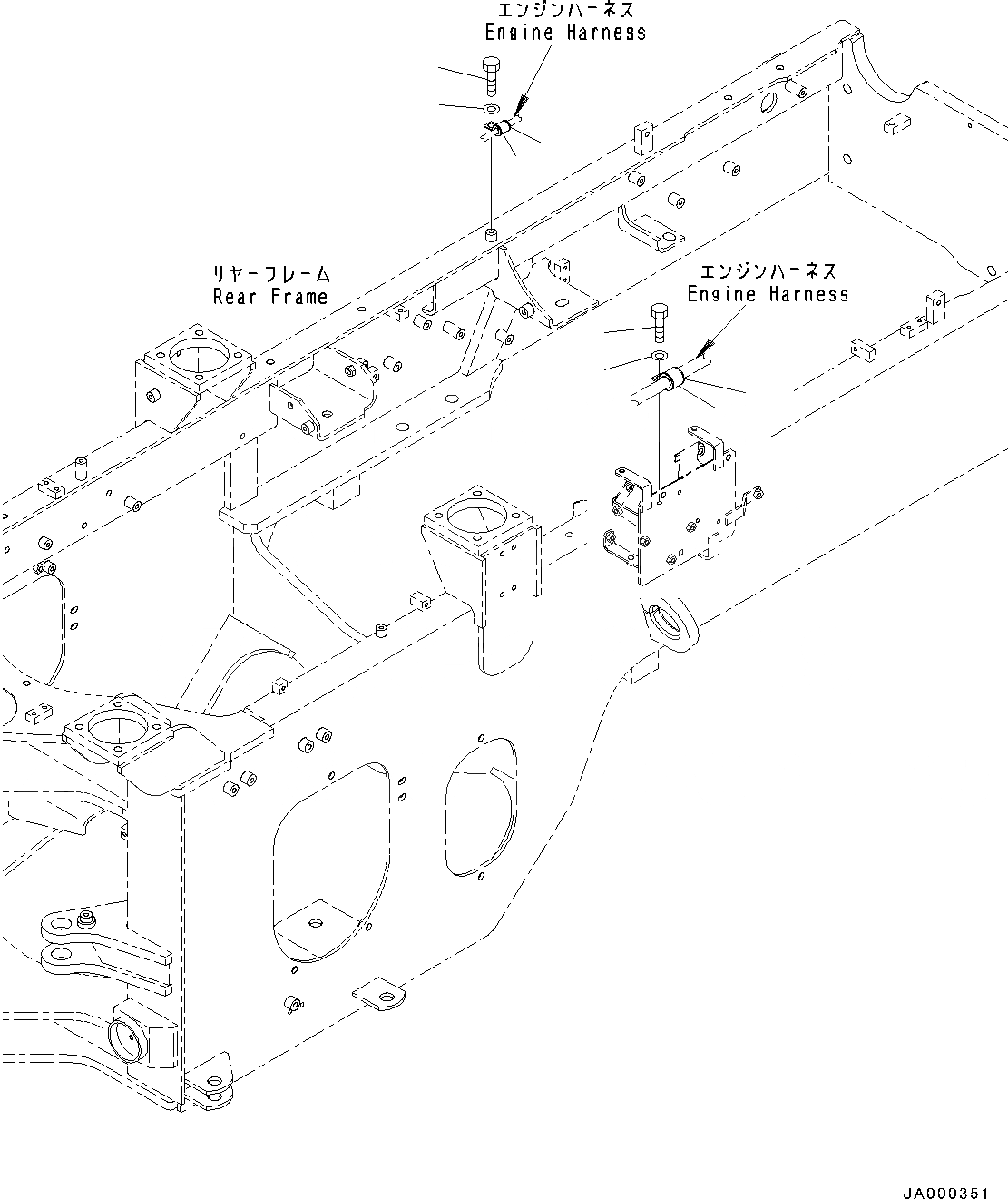 エンジンハーネス
Engine Harness

リヤーフレーム
Rear Frame

エンジンハーネス
Engine Harness

JA000351