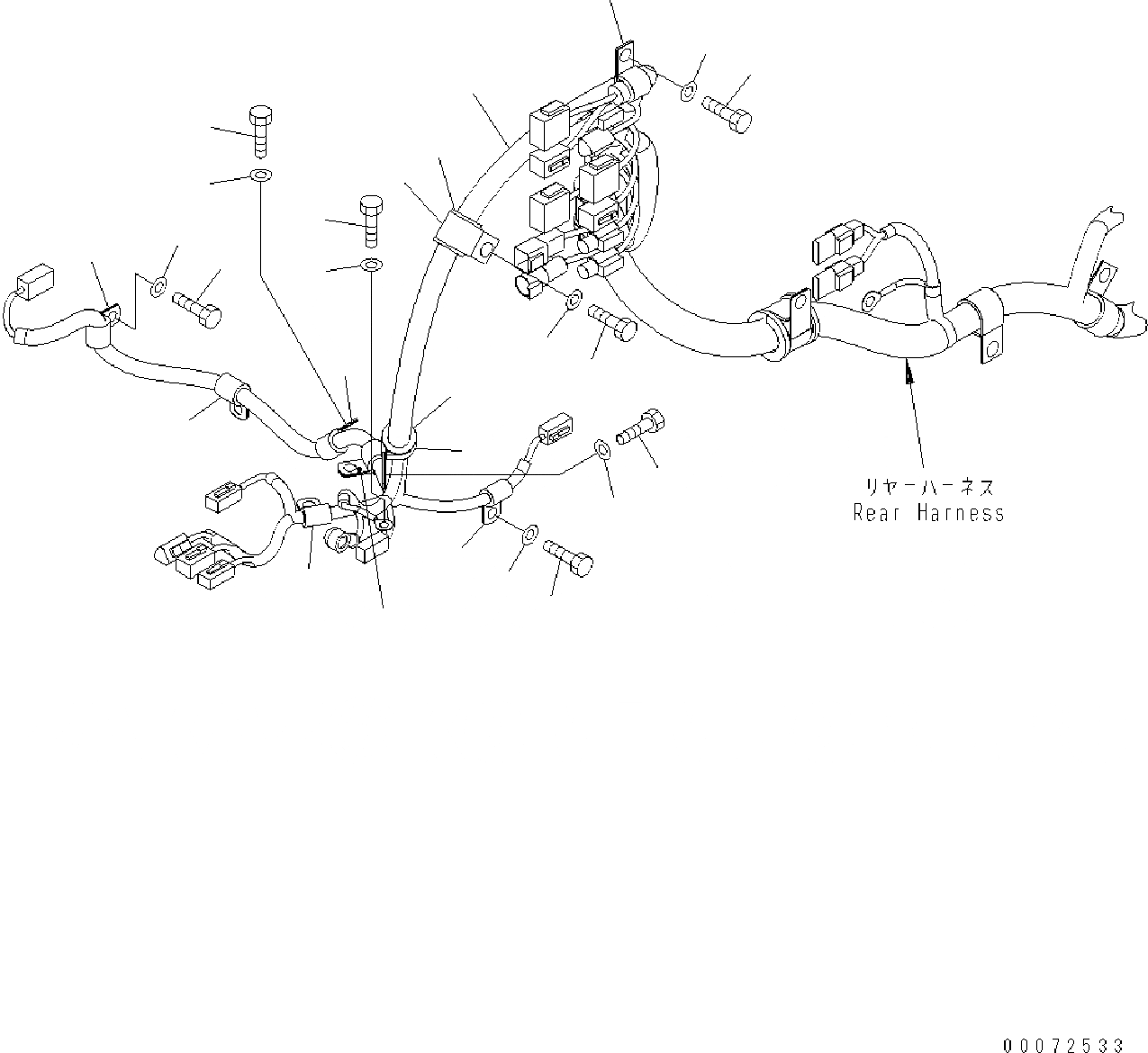 リヤーハーネス
Rear Harness

00072533