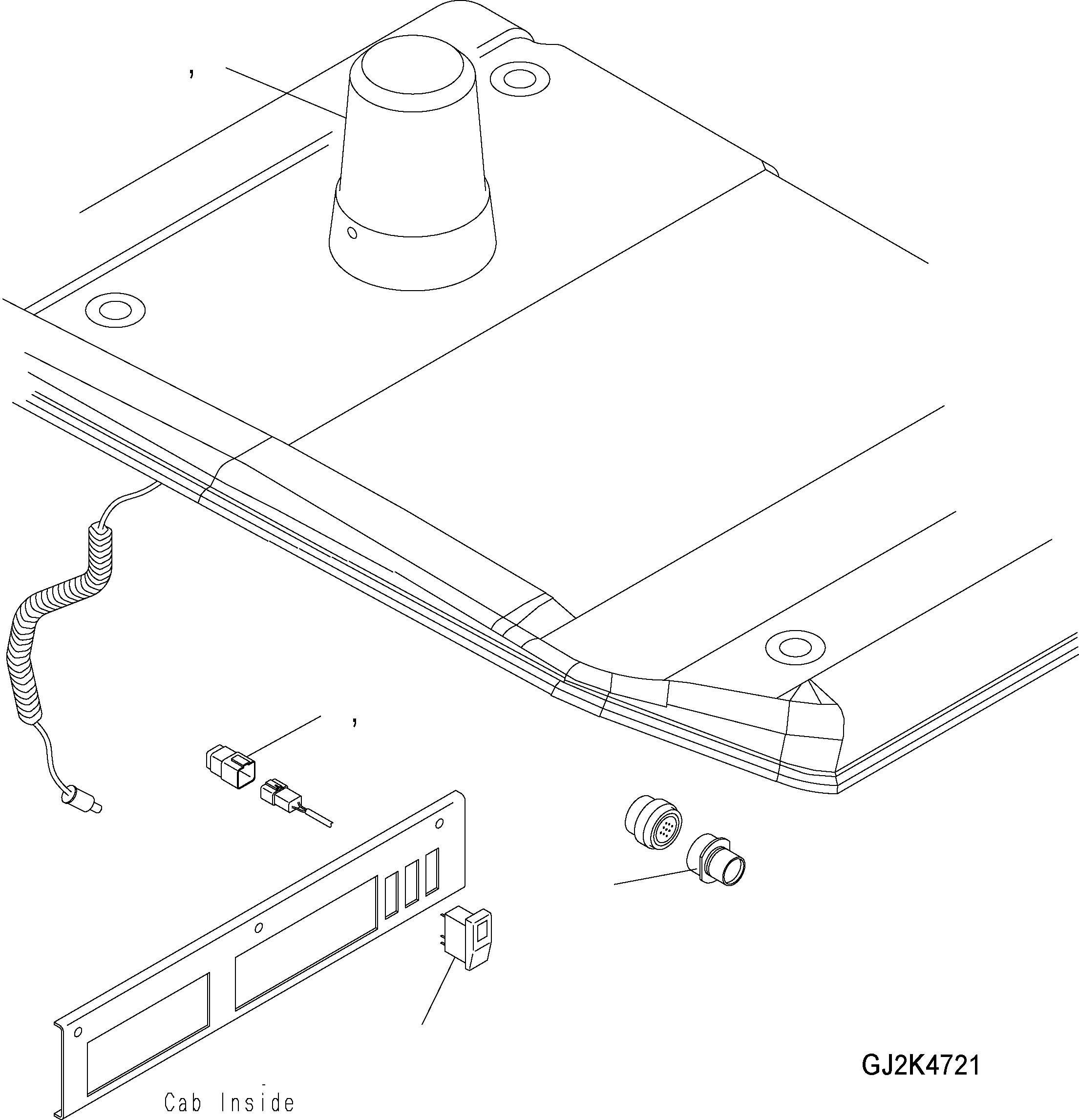 ,

,

GJ2K4721

Cab Inside