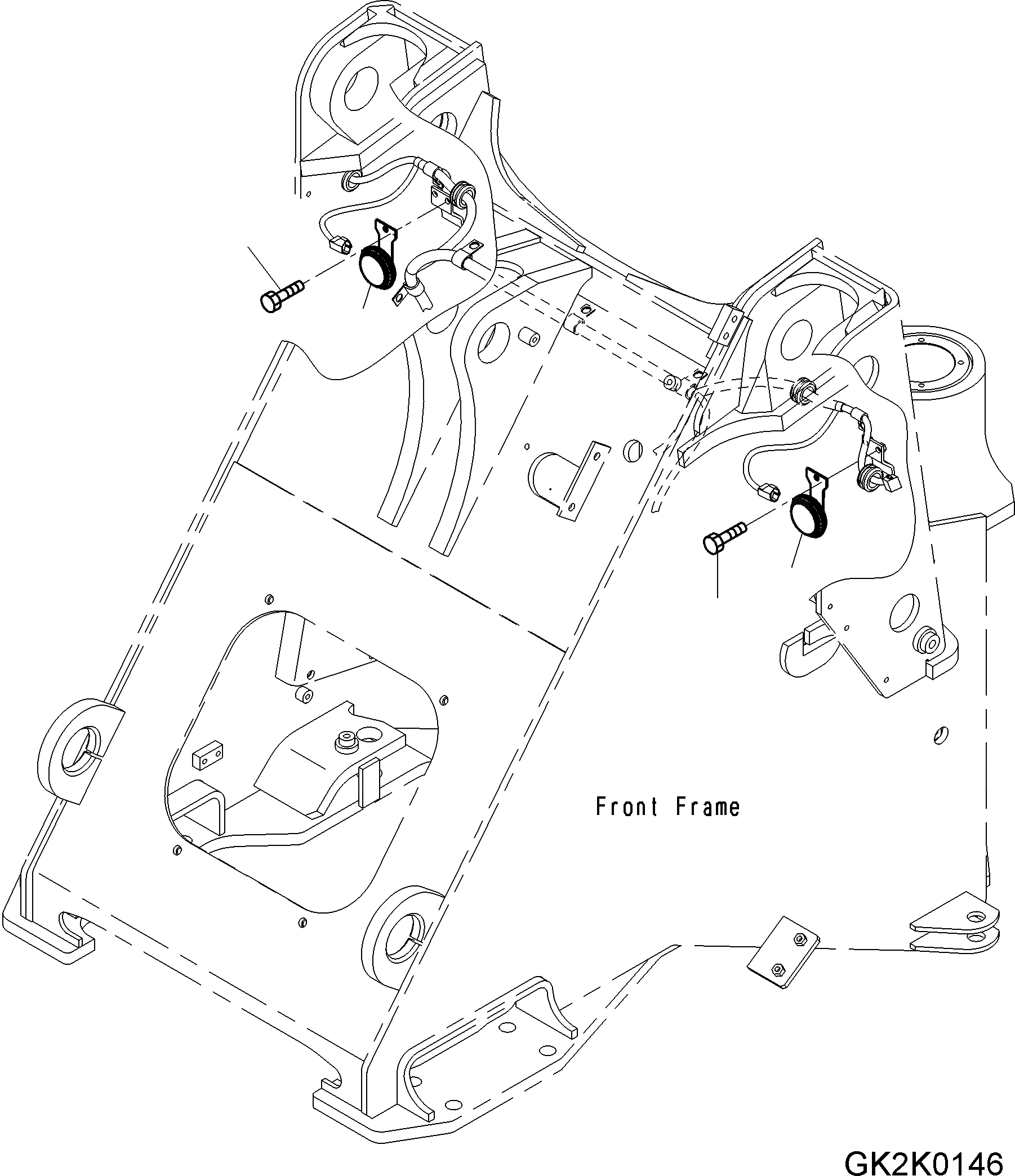 Front Frame

GK2K0146