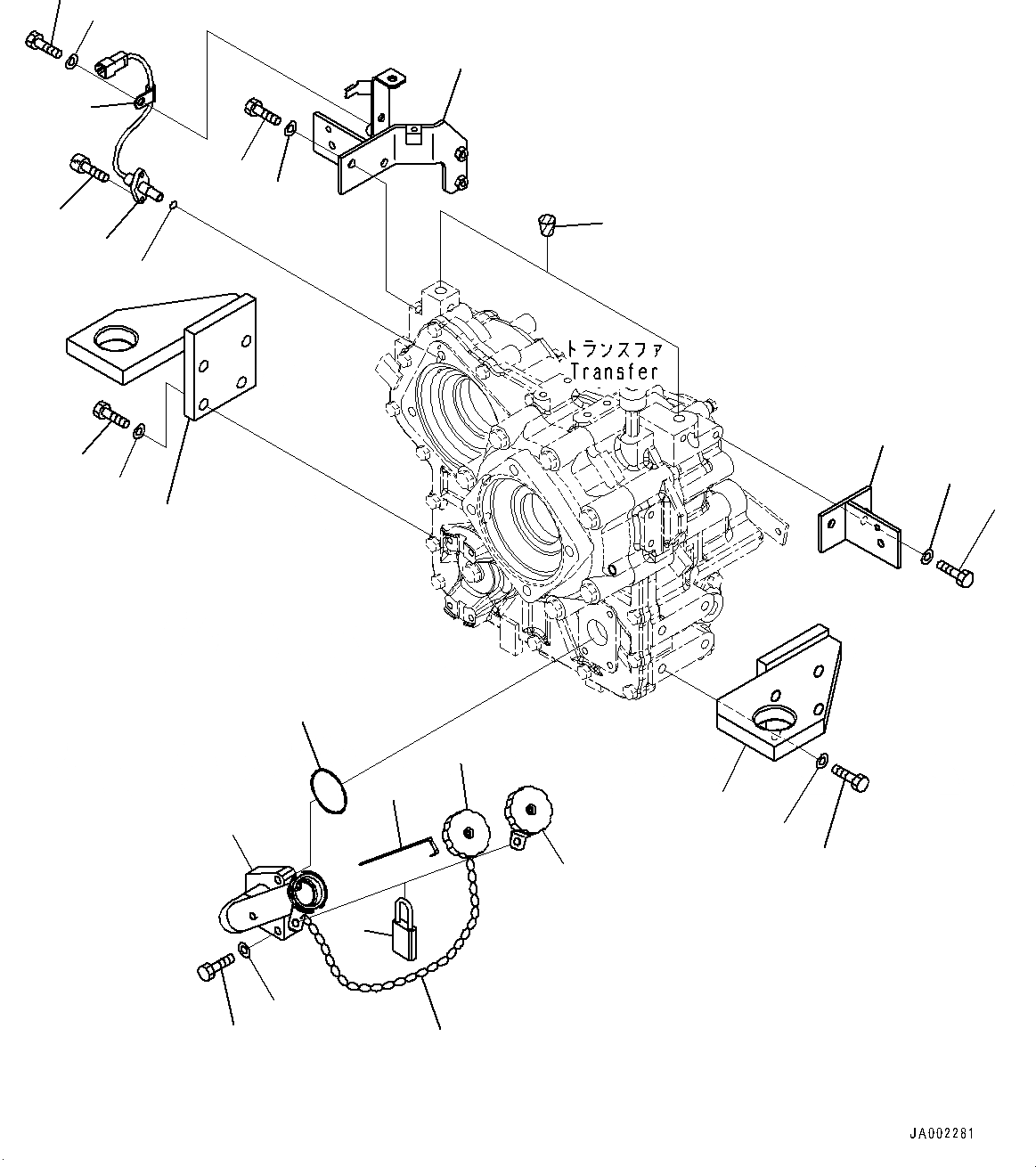 トランスファ
Transfer

JA002281