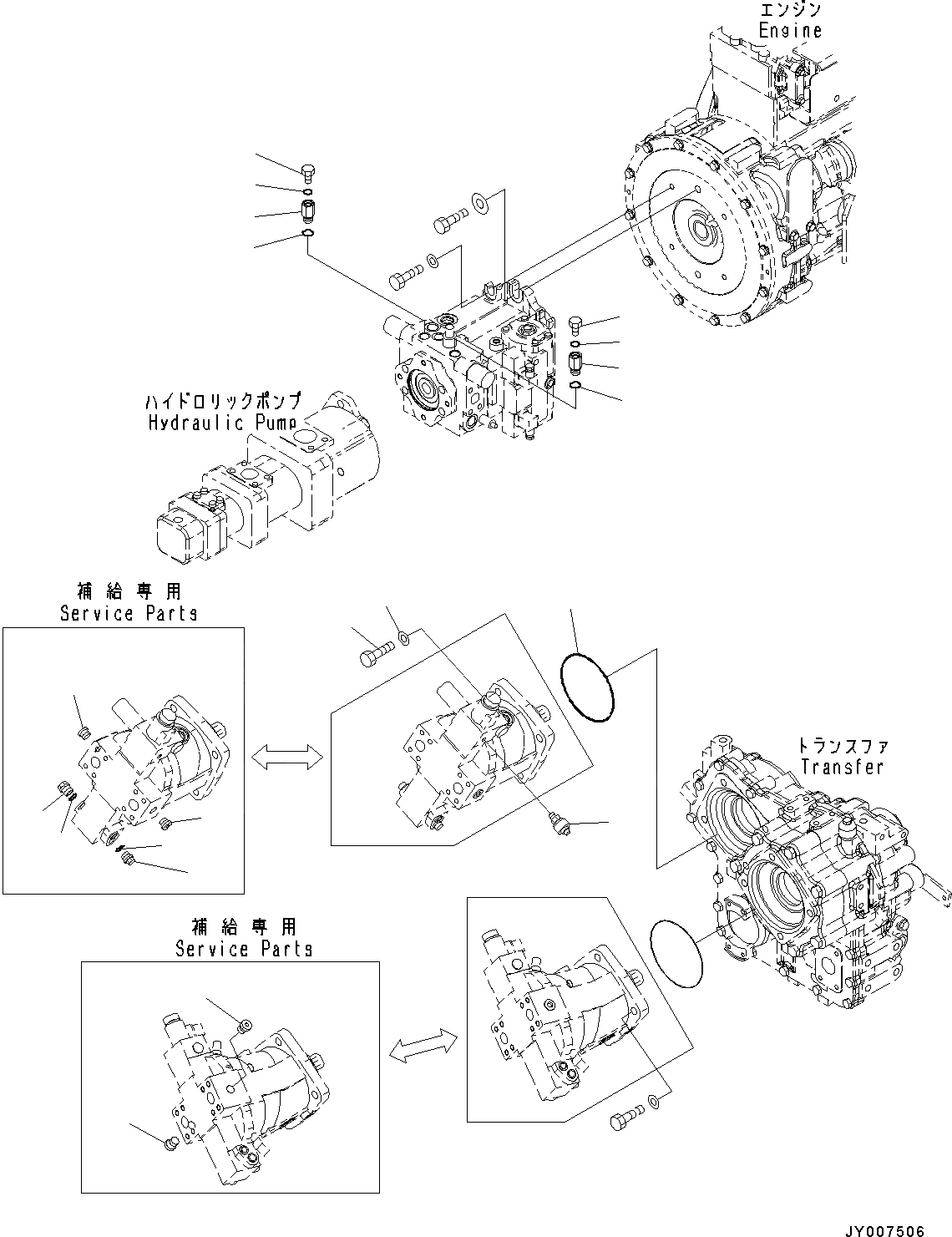 エンジン
Engine

ハイドロリックポンプ
Hydraulic Pump

補給専用
Service Parts

トランスファ
Transfer

補給専用
Service Parts

JY007506