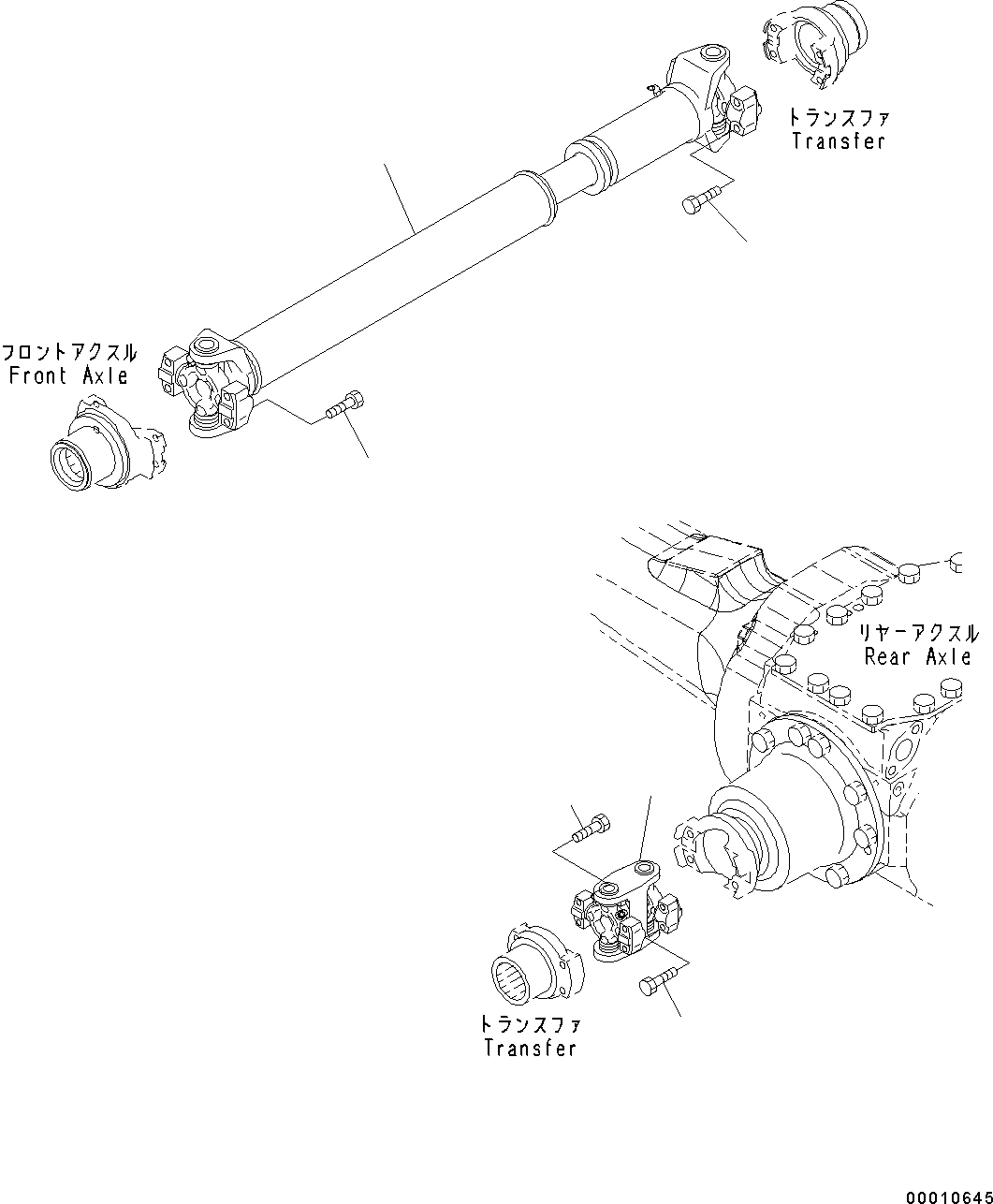 トランスファ
Transfer

フロントアクスル
Front Axle

リヤーアクスル
Rear Axle

トランスファ
Transfer

00010645