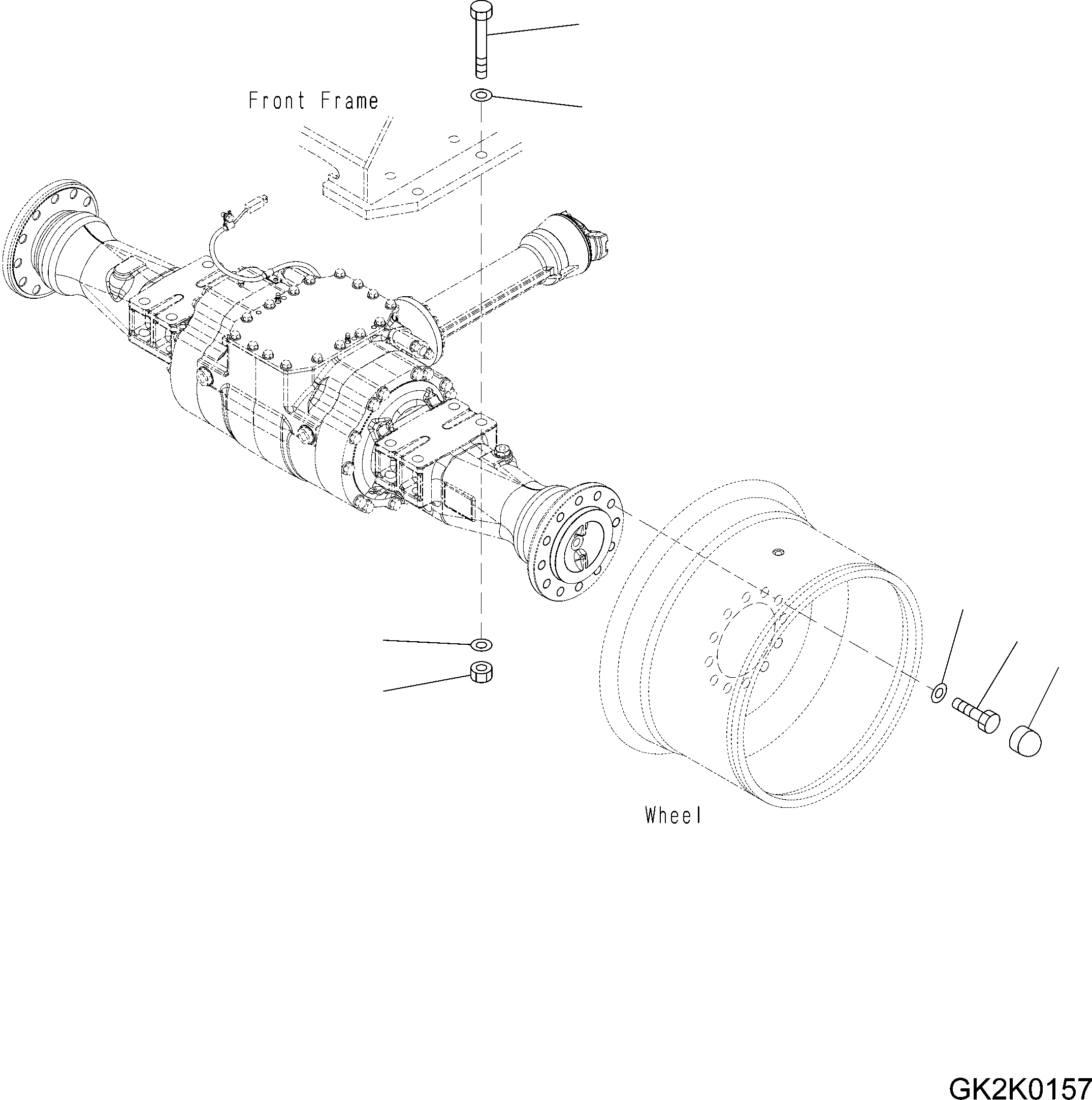 Front Frame

Wheel

GK2K0157