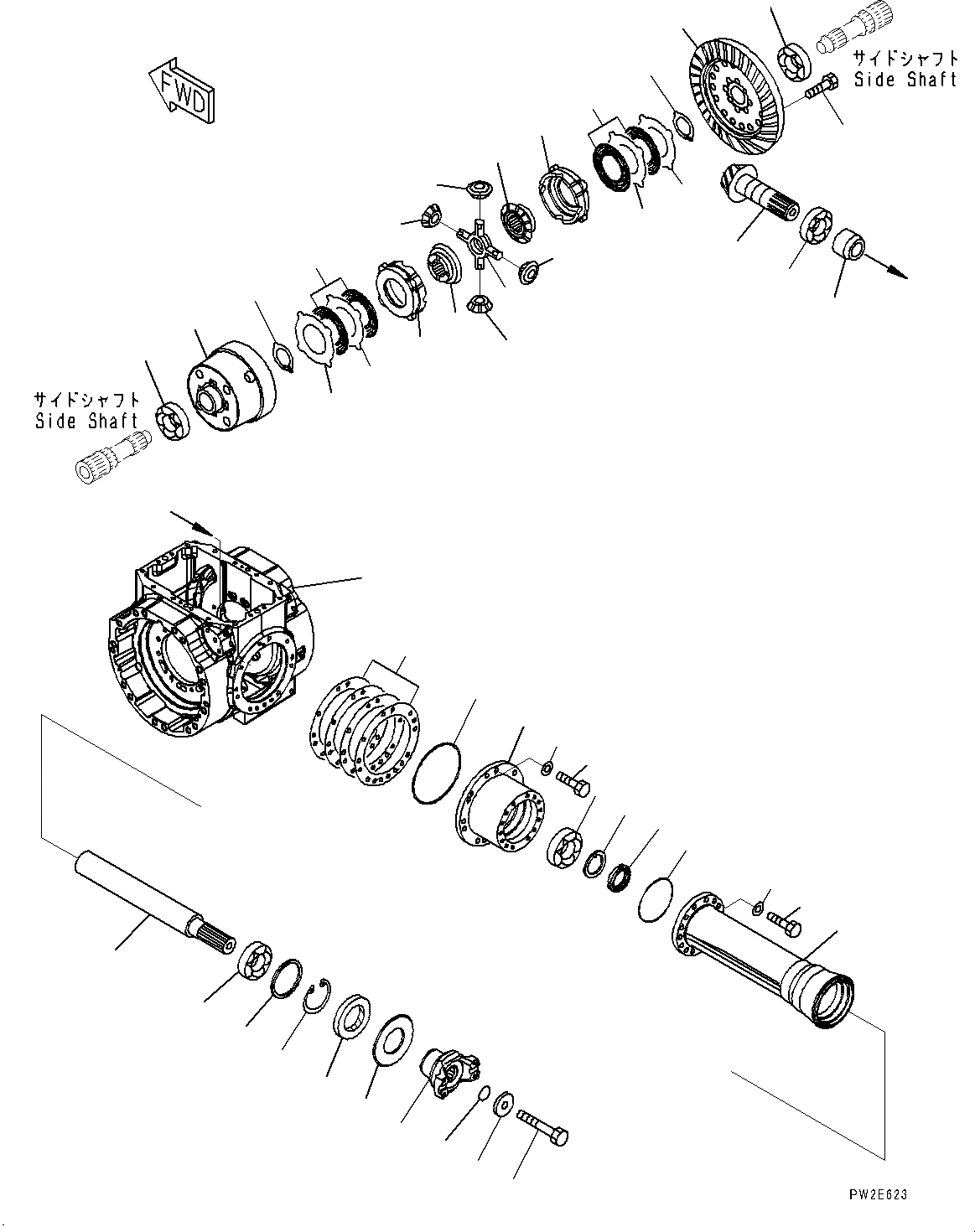 FWD

サイドシャフト
Side Shaft

サイドシャフト
Side Shaft

PW2E623