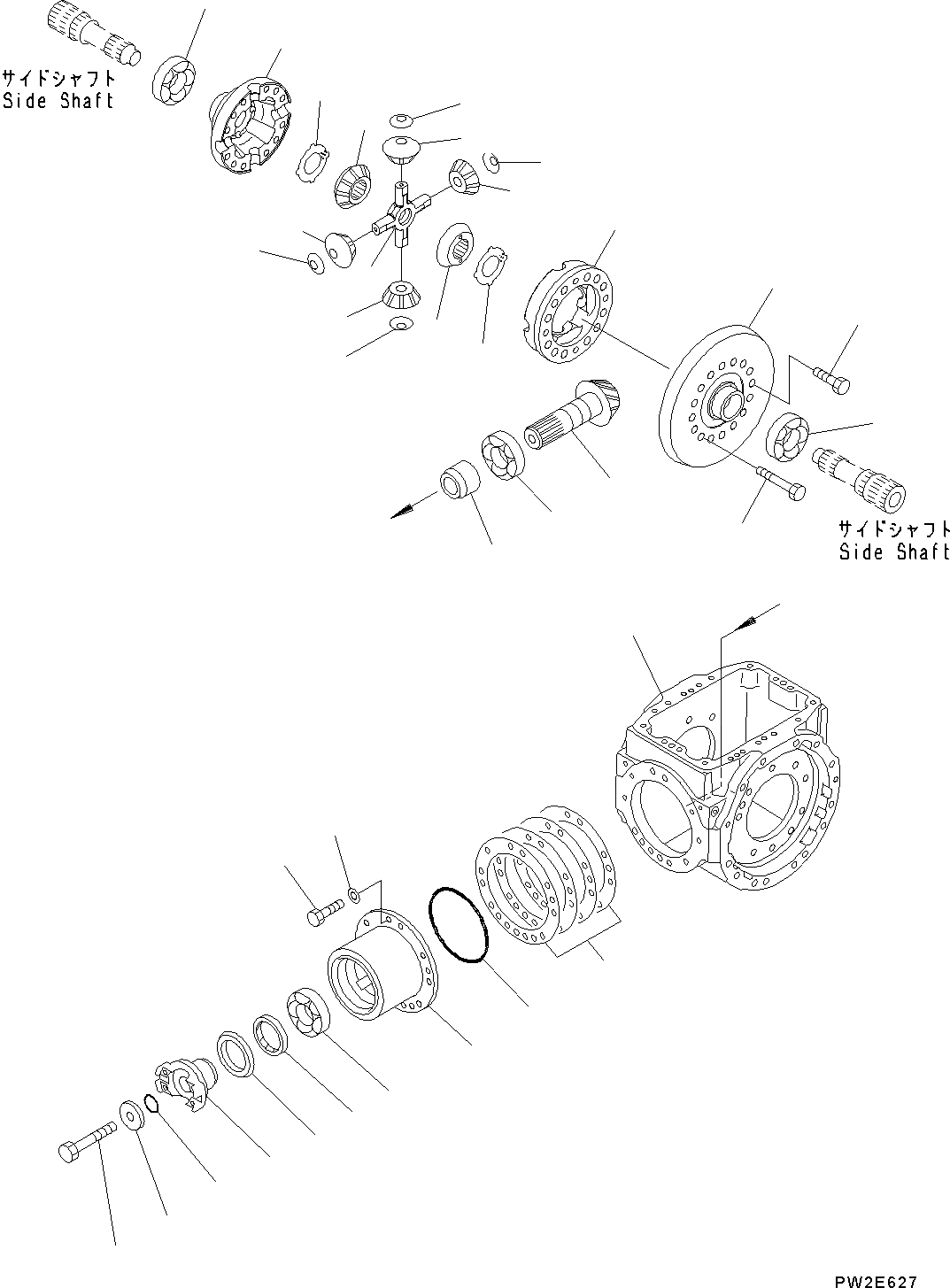 サイドシャフト
Side Shaft

サイドシャフト
Side Shaft

PW2E627