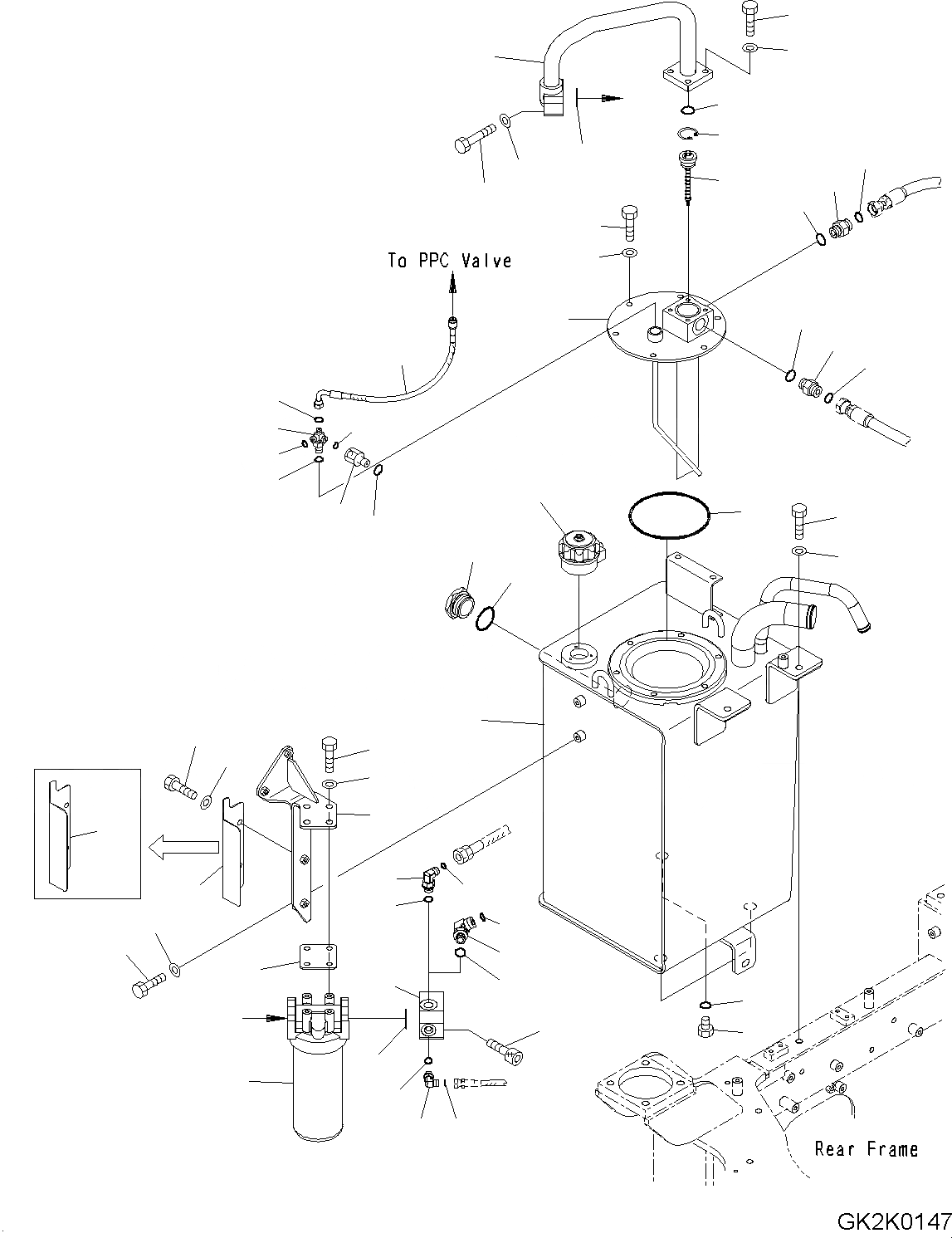 To PPC Valve

Rear Frame

GK2K0147