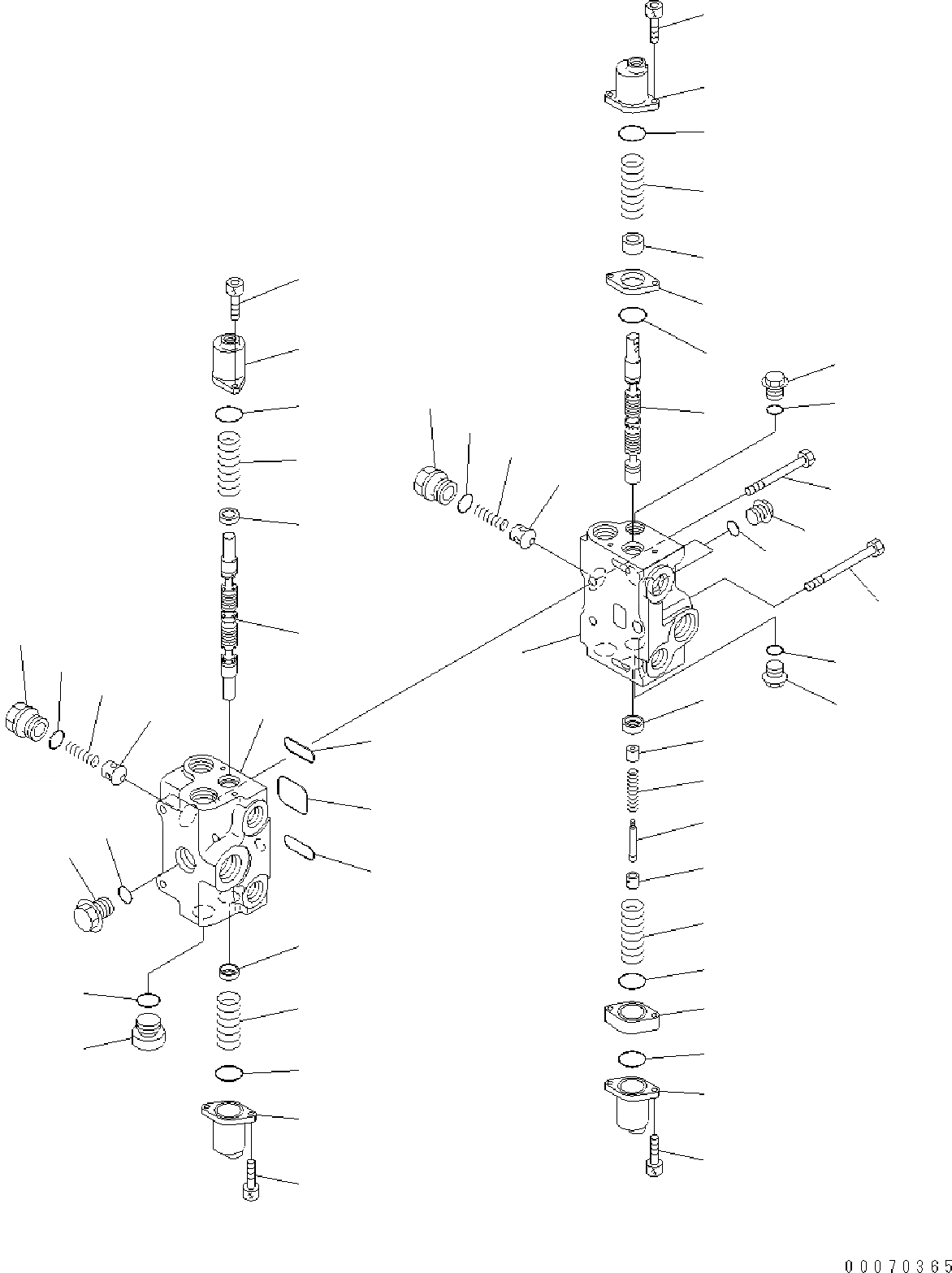 00070365