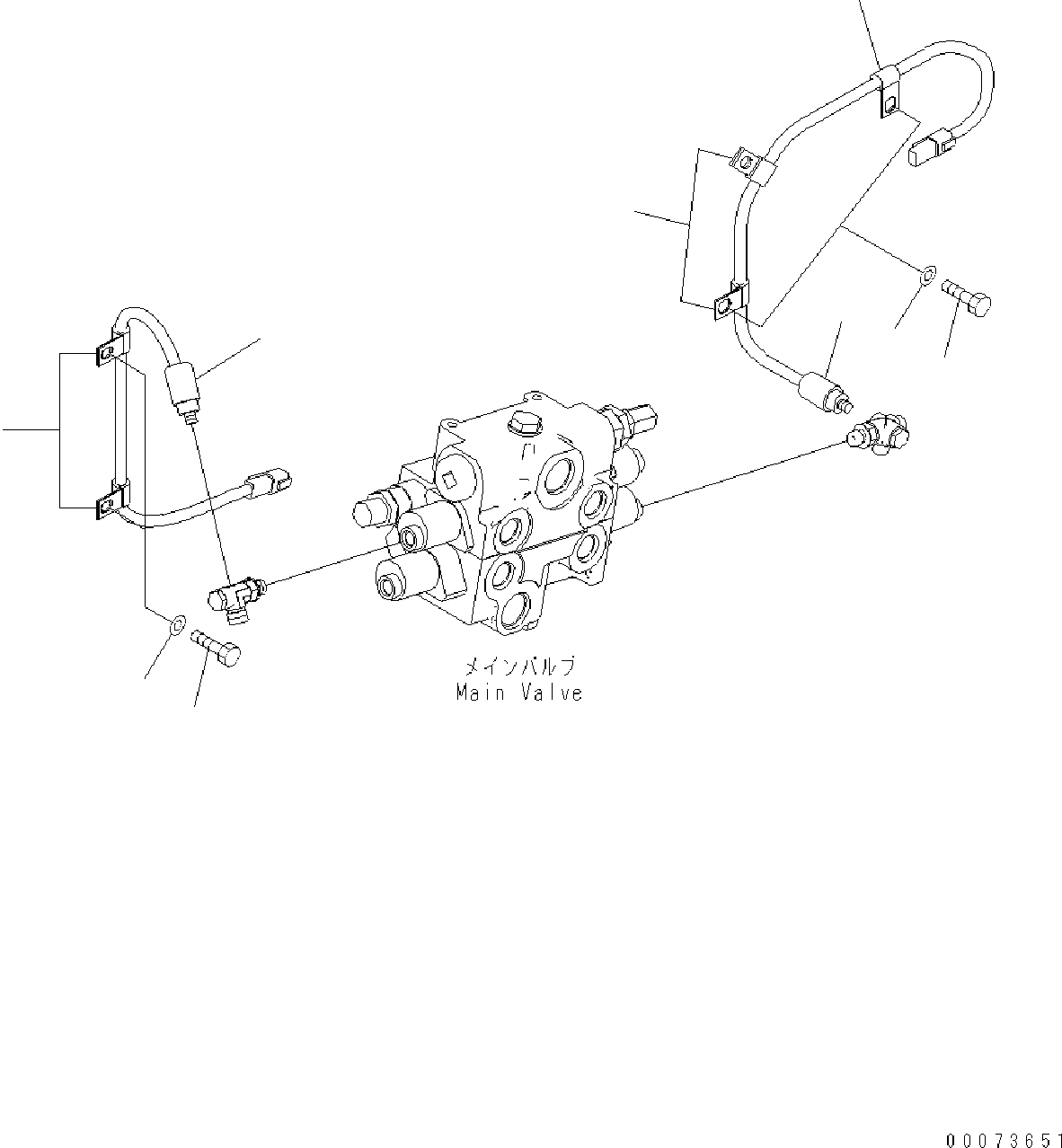 メインバルブ
Main Valve

00073651