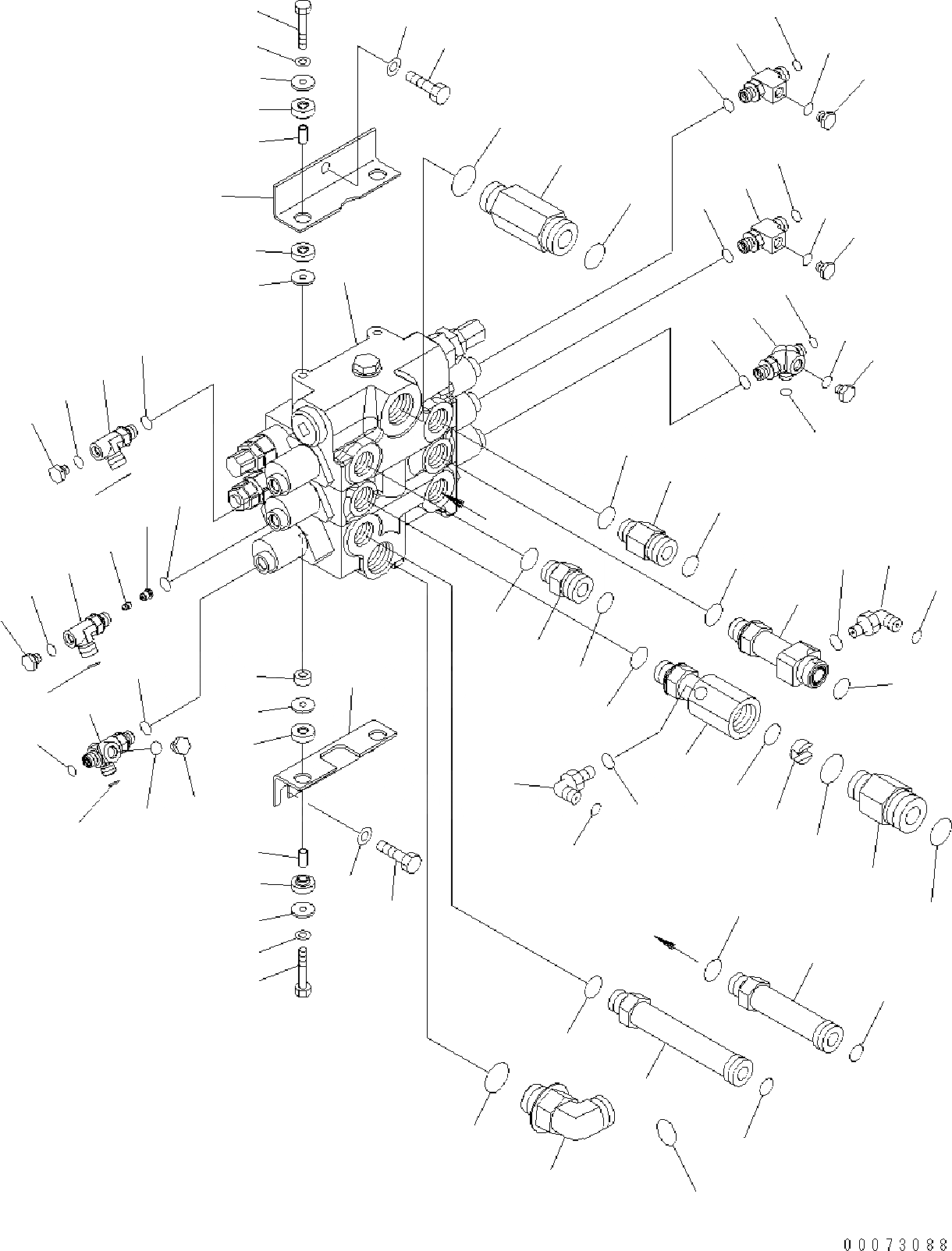 00073088