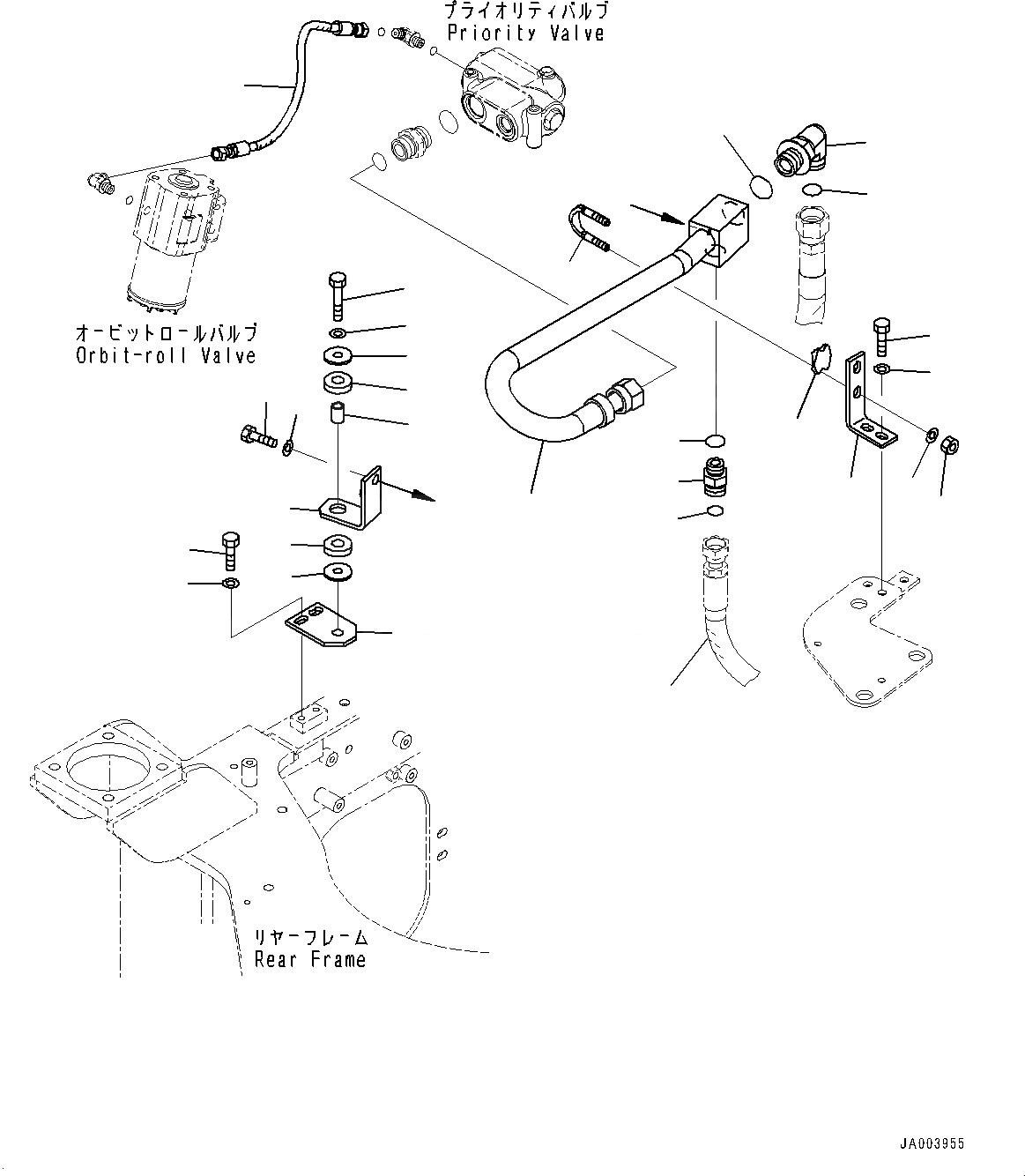 プライオリティバルブ
Priority Valve

オービットロールバルブ
Orbit-roll Valve

リヤーフレーム
Rear Frame

JA003955