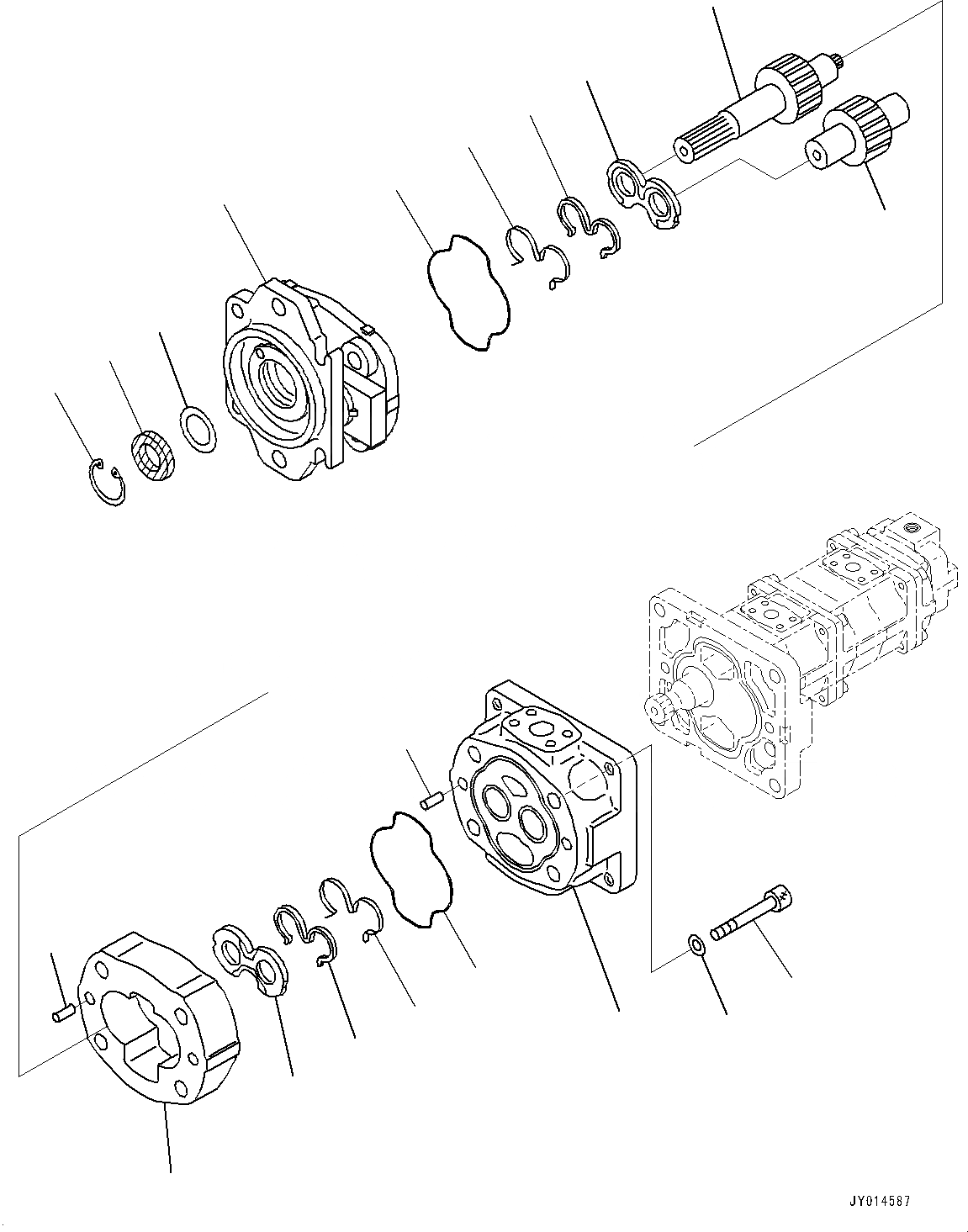 JY014587