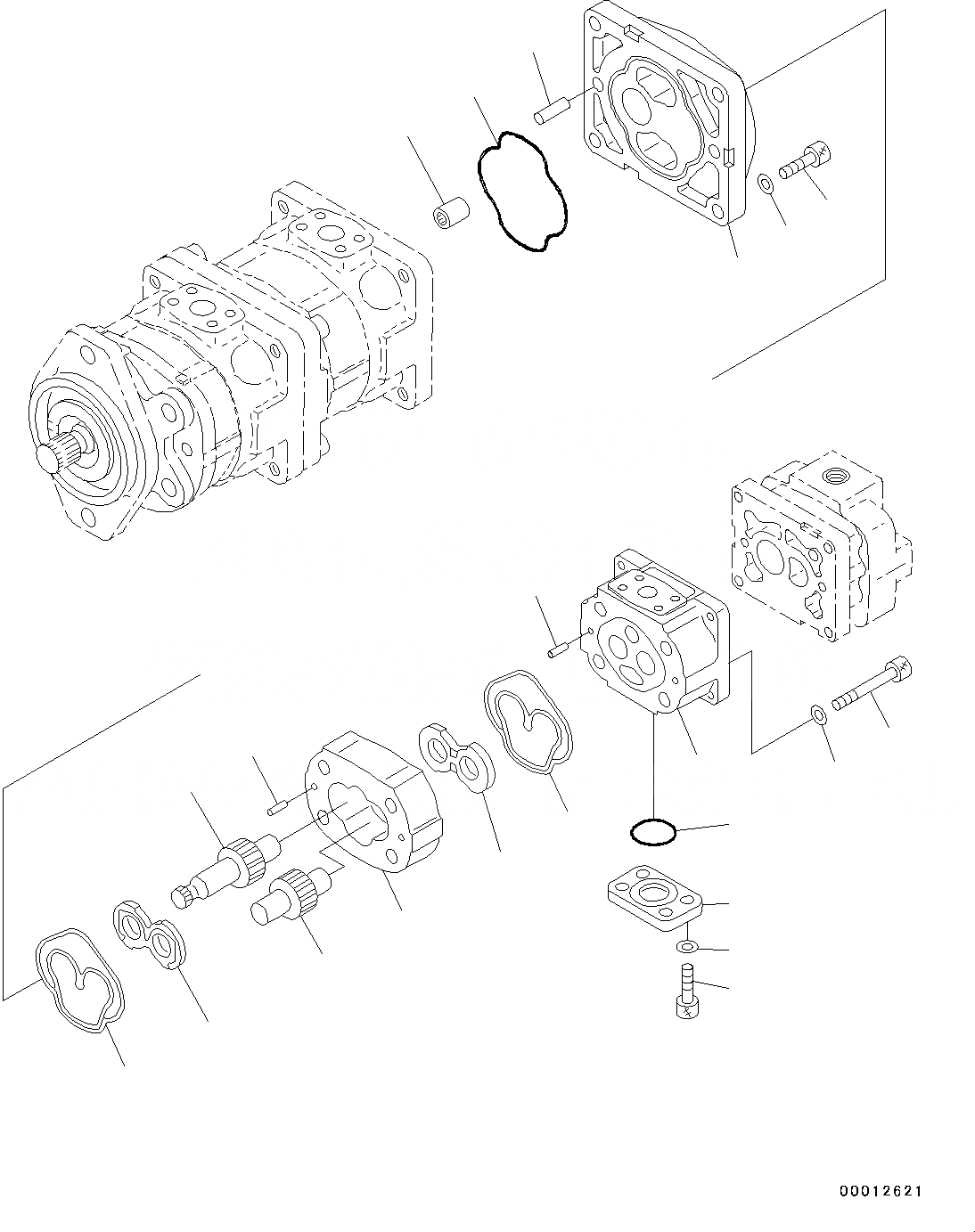 00012621