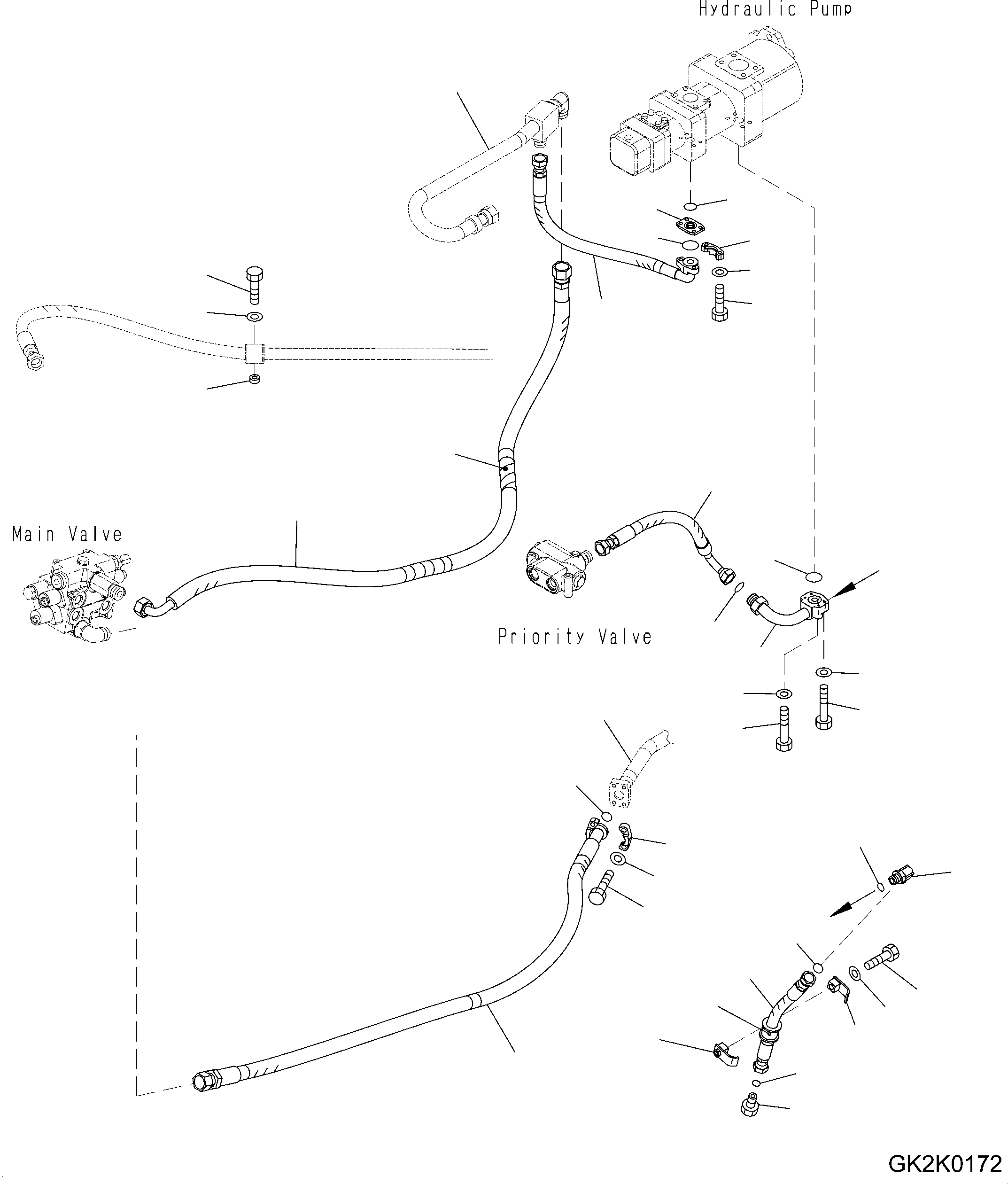 Hydraulic Pump

Main Valve

Priority Valve

GK2K0172