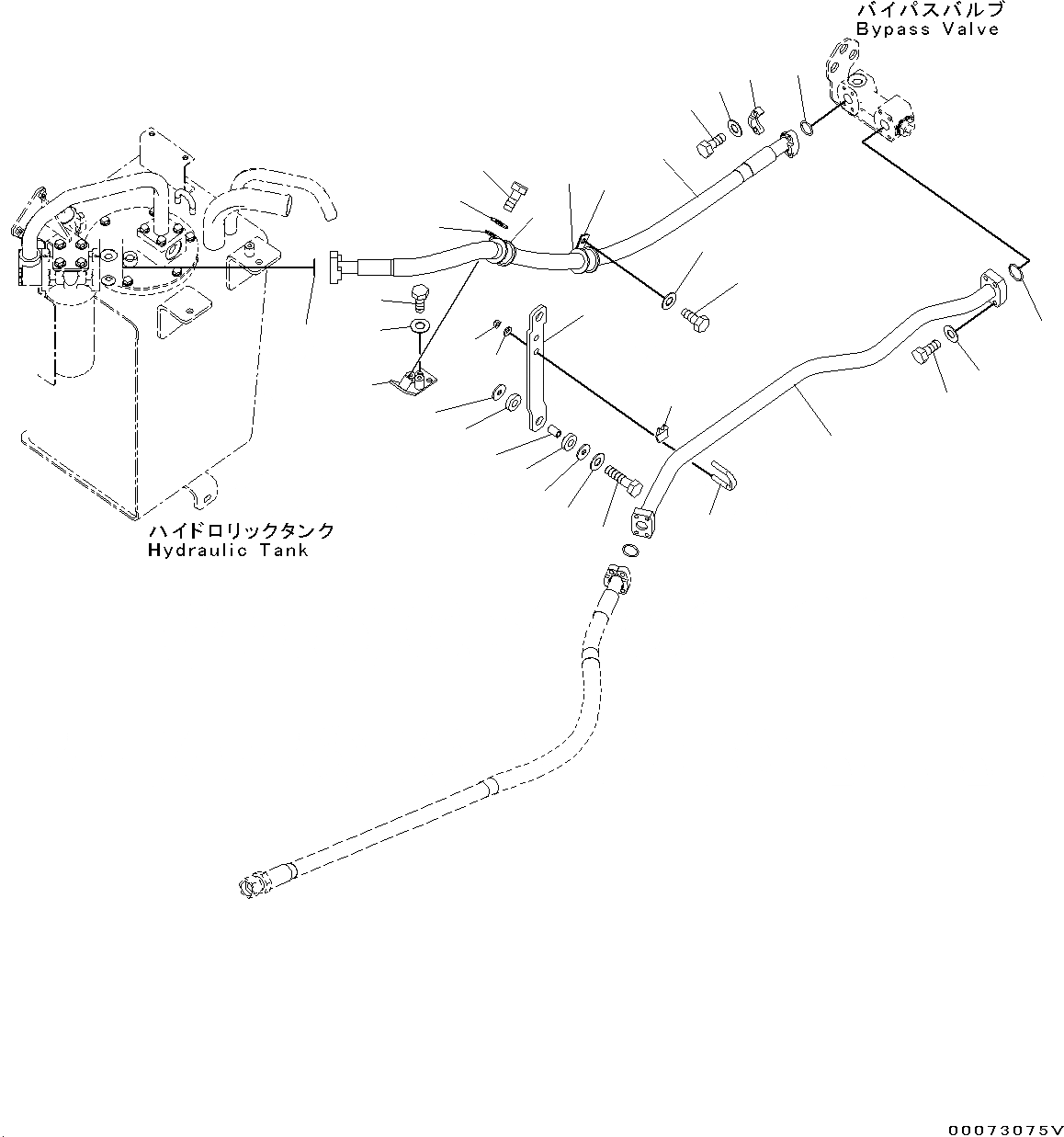 バイパスバルブ
Bypass Valve

ハイドロリックタンク
Hydraulic Tank

00073075V