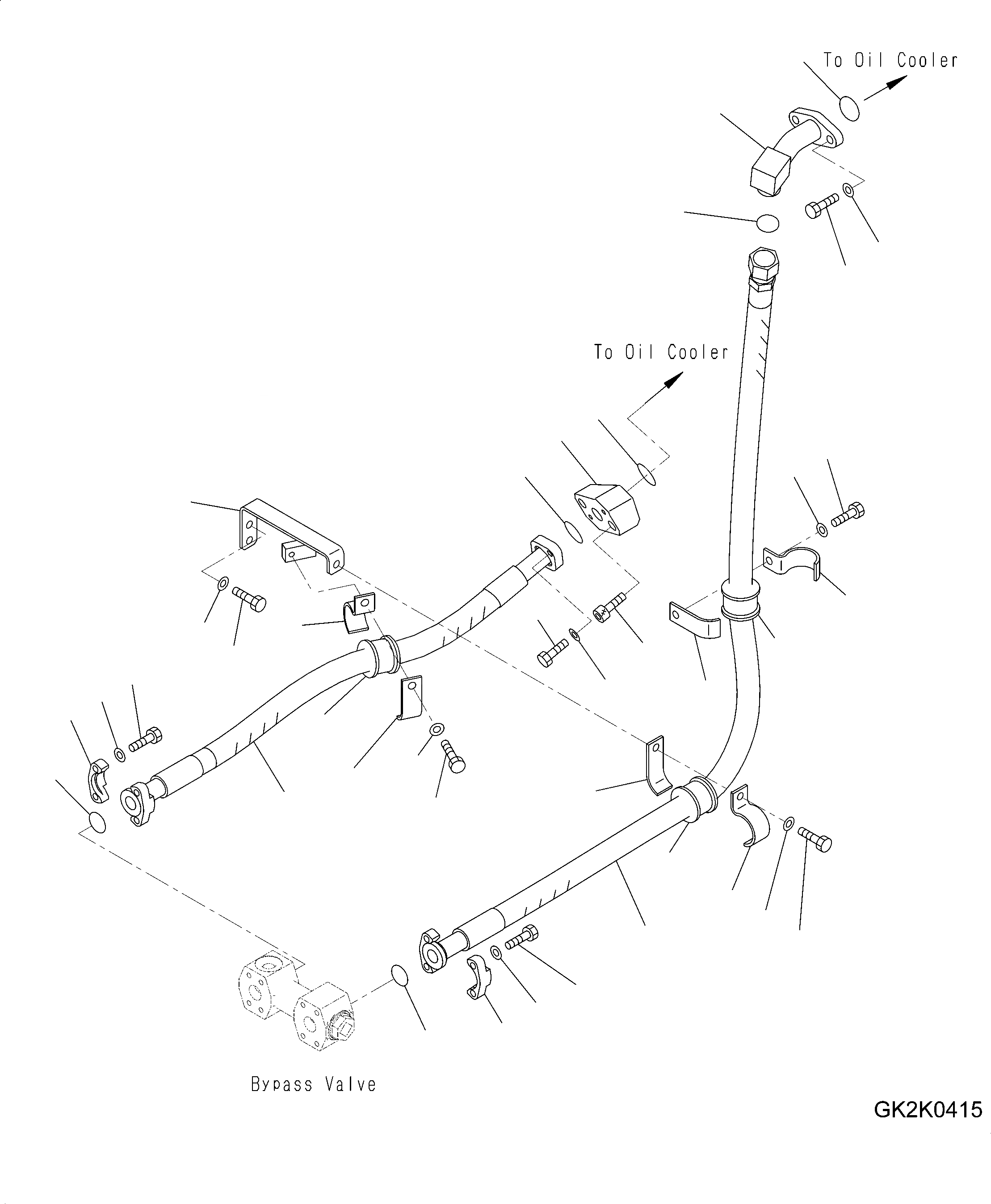 To Oil Cooler

To Oil Cooler

Bypass Valve

GK2K0415