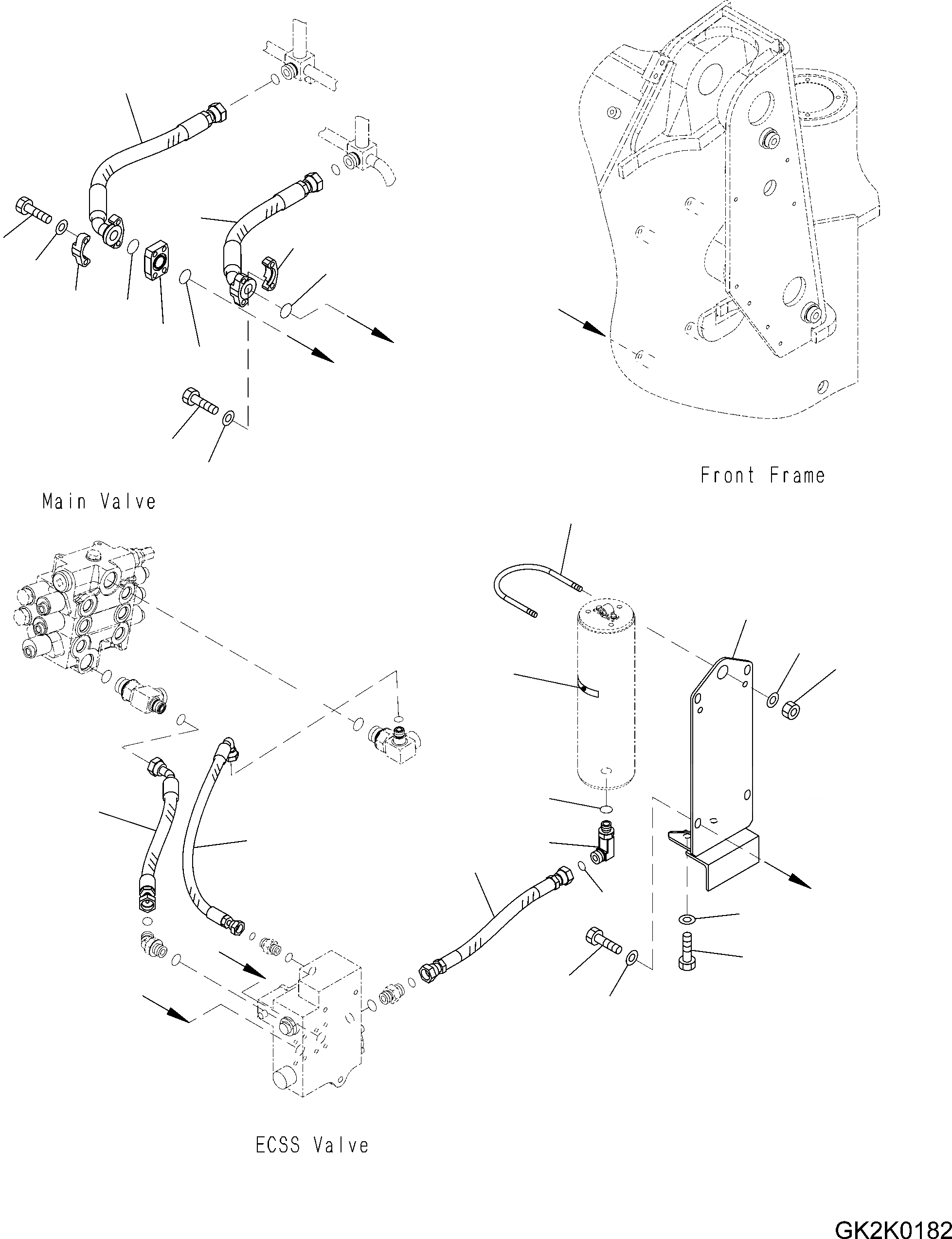 Front Frame

Main Valve

ECSS Valve

GK2K0182