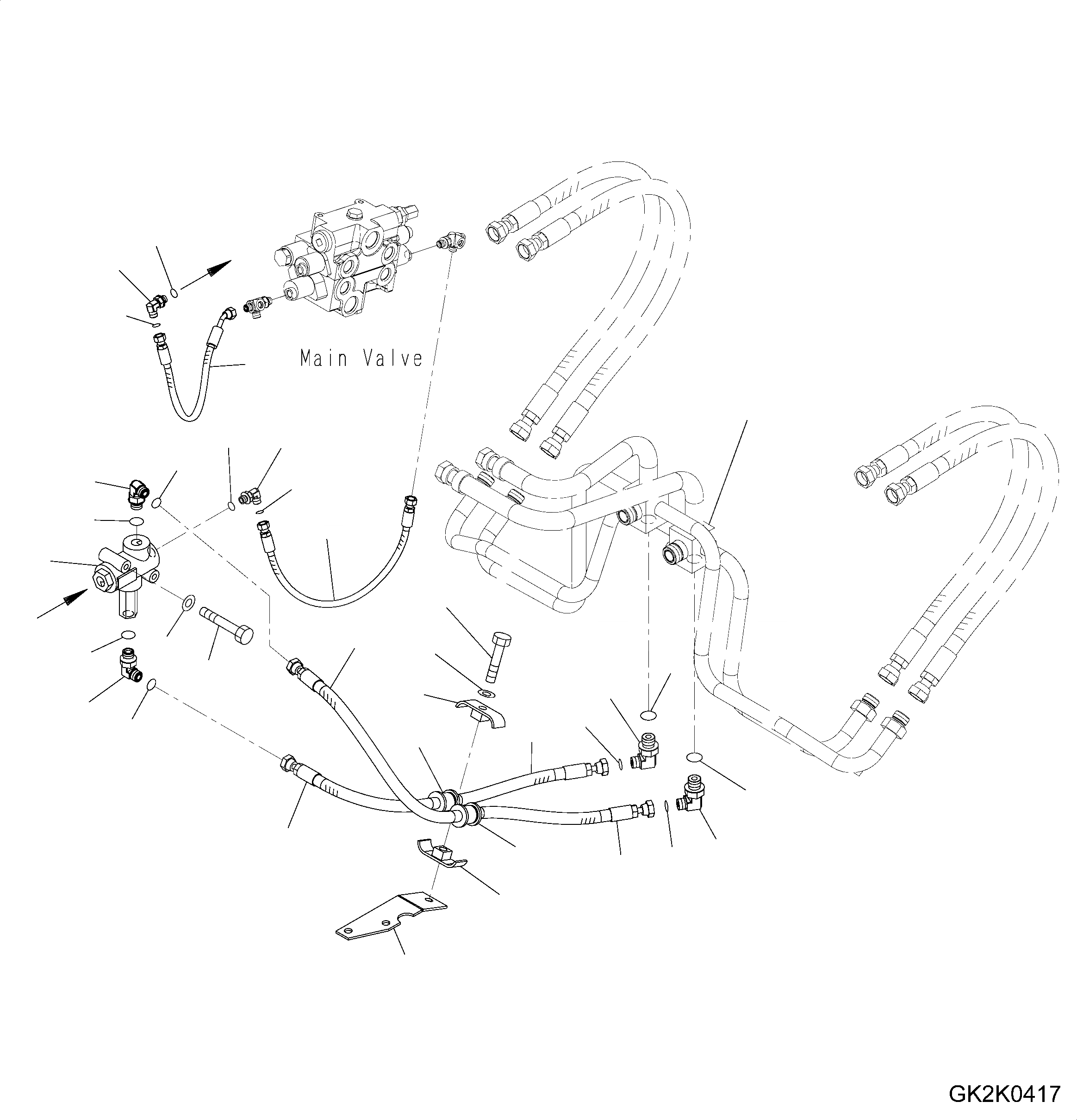 Main Valve

GK2K0417