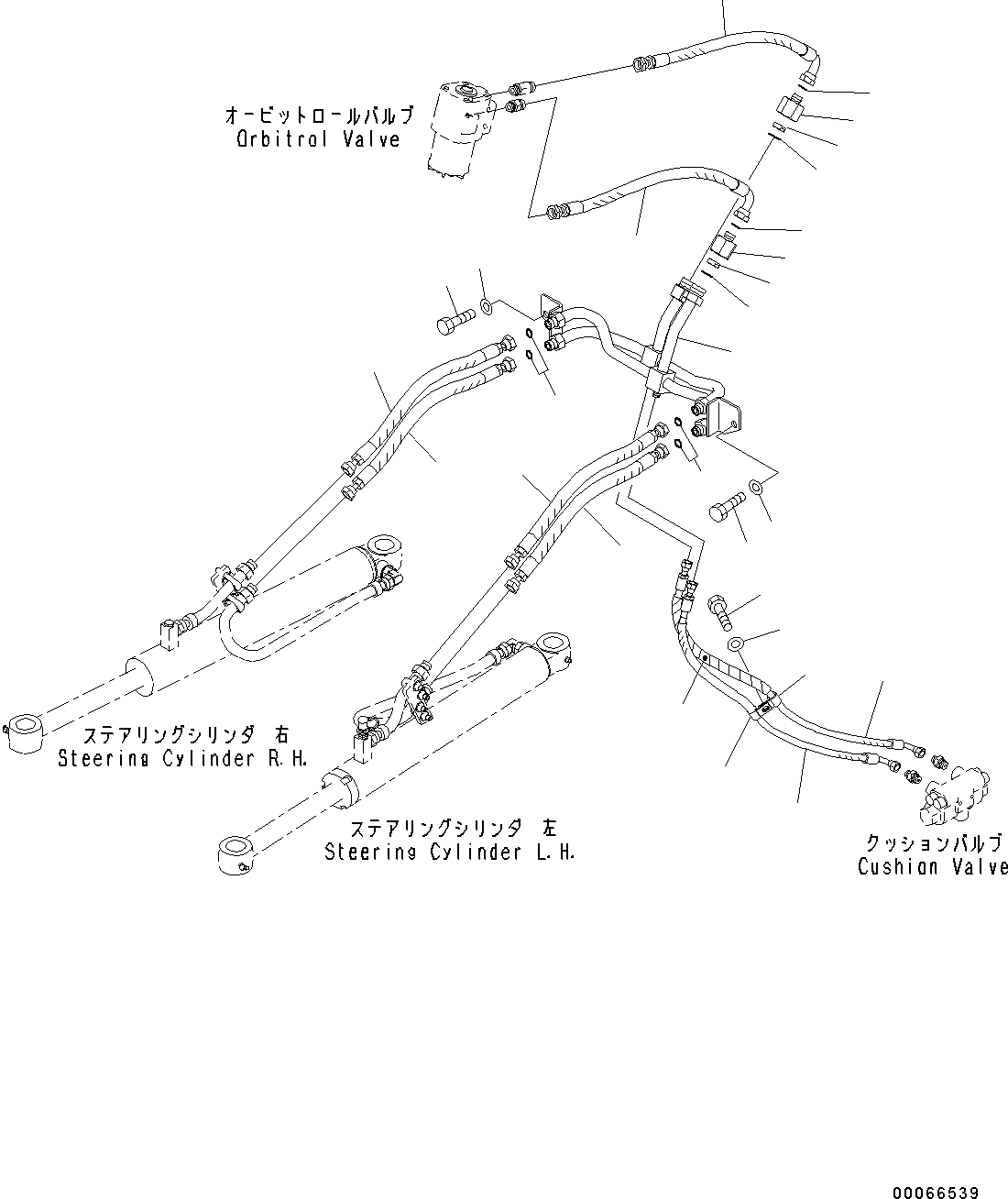 オービットロールバルブ
Orbitrol Valve

ステアリングシリンダ 右
Steering Cylinder R.H.

ステアリングシリンダ 左
Steering Cylinder L.H.

クッションバルブ
Cushion Valve

00066539