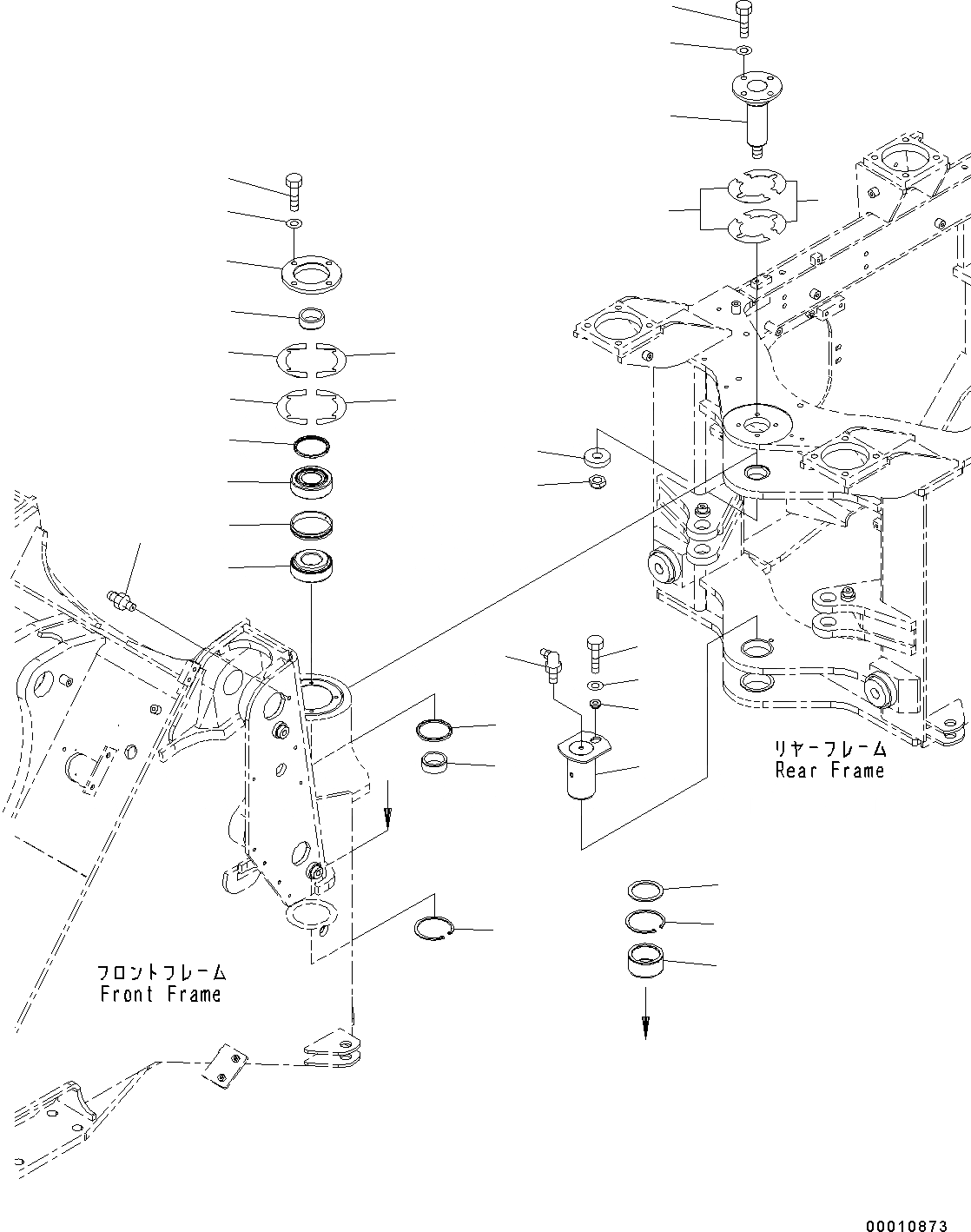 リヤーフレーム
Rear Frame

フロントフレーム
Front Frame

00010873