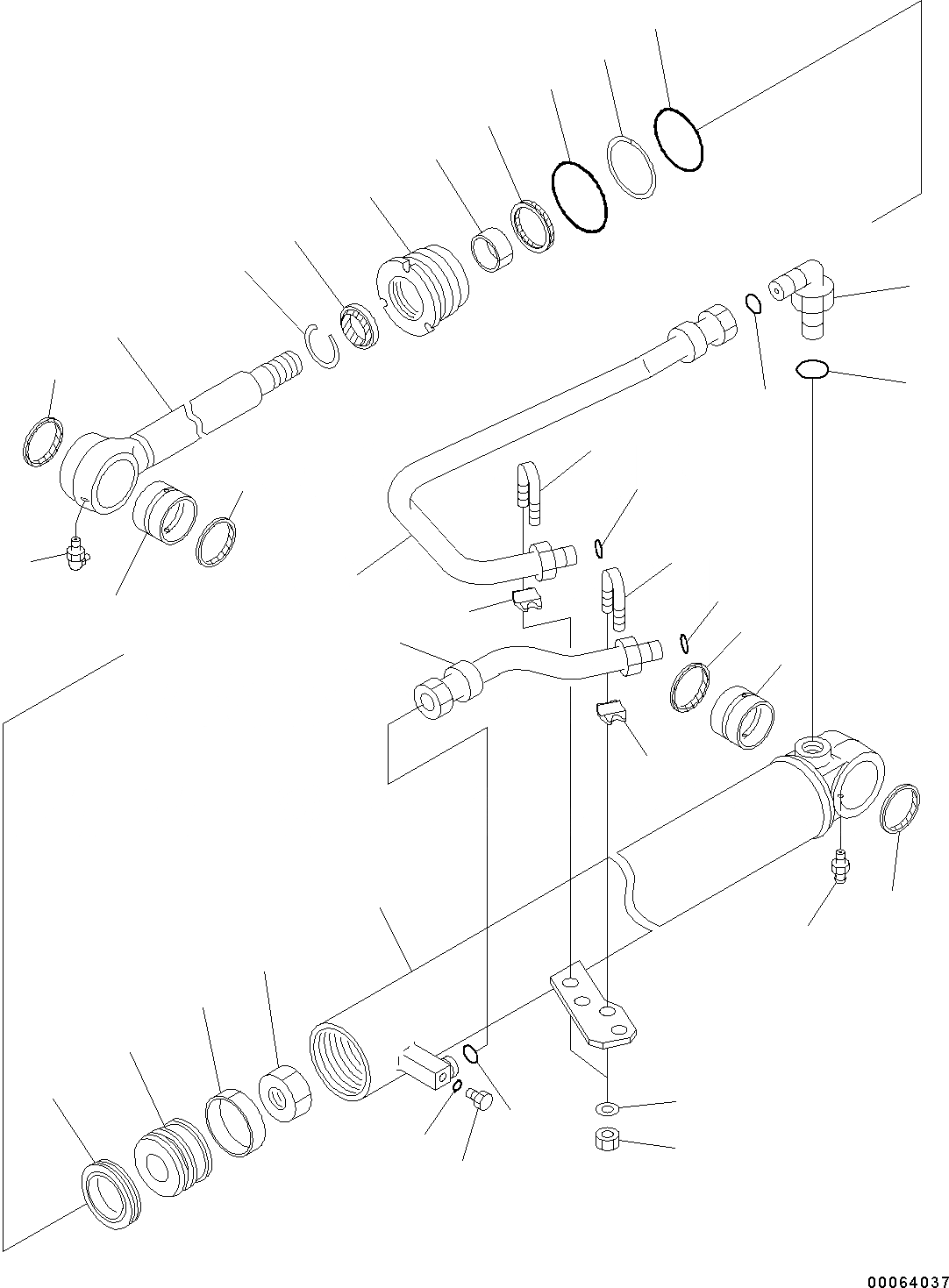 00064037