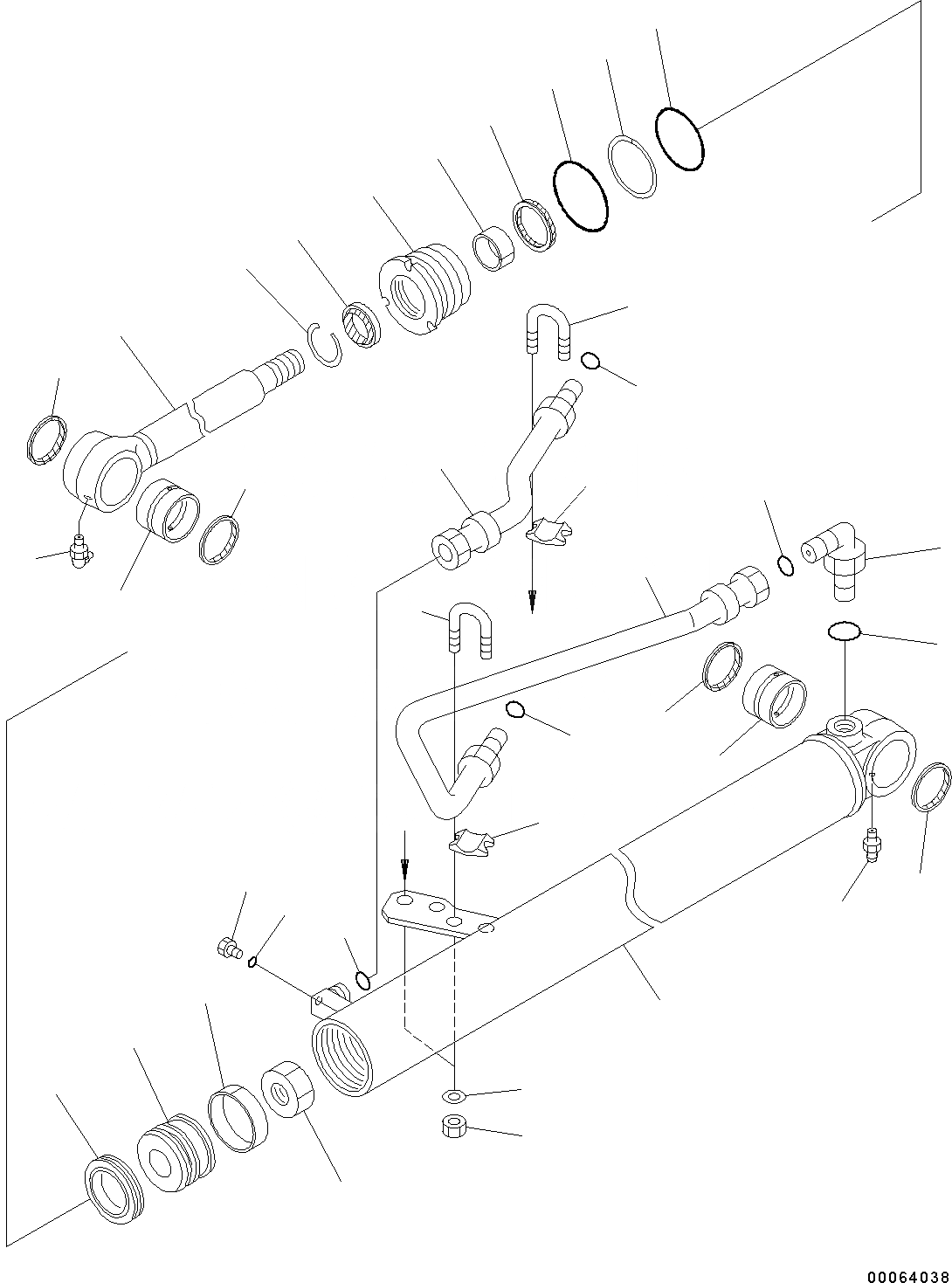 00064038