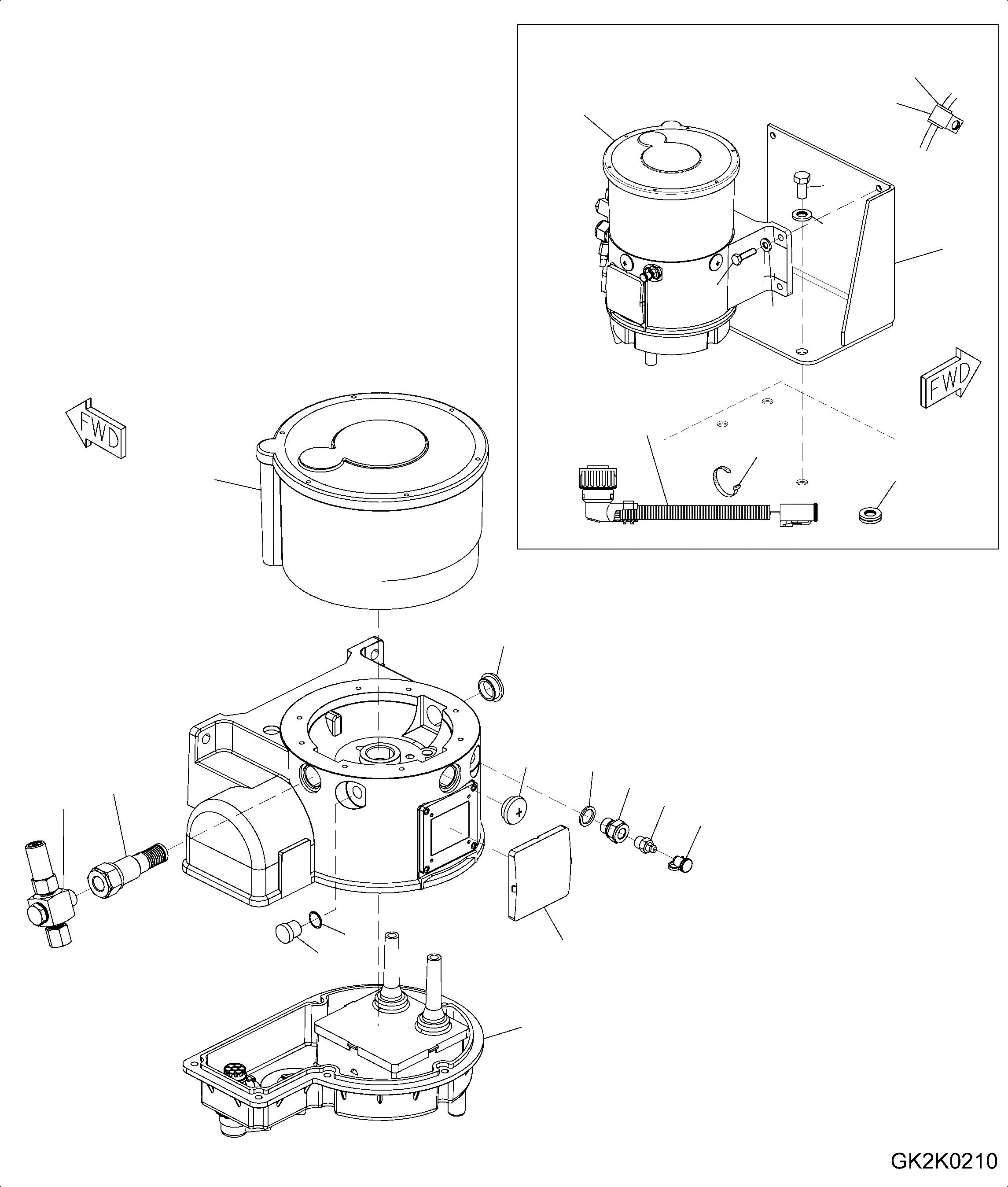 FWD

FWD

GK2K0210