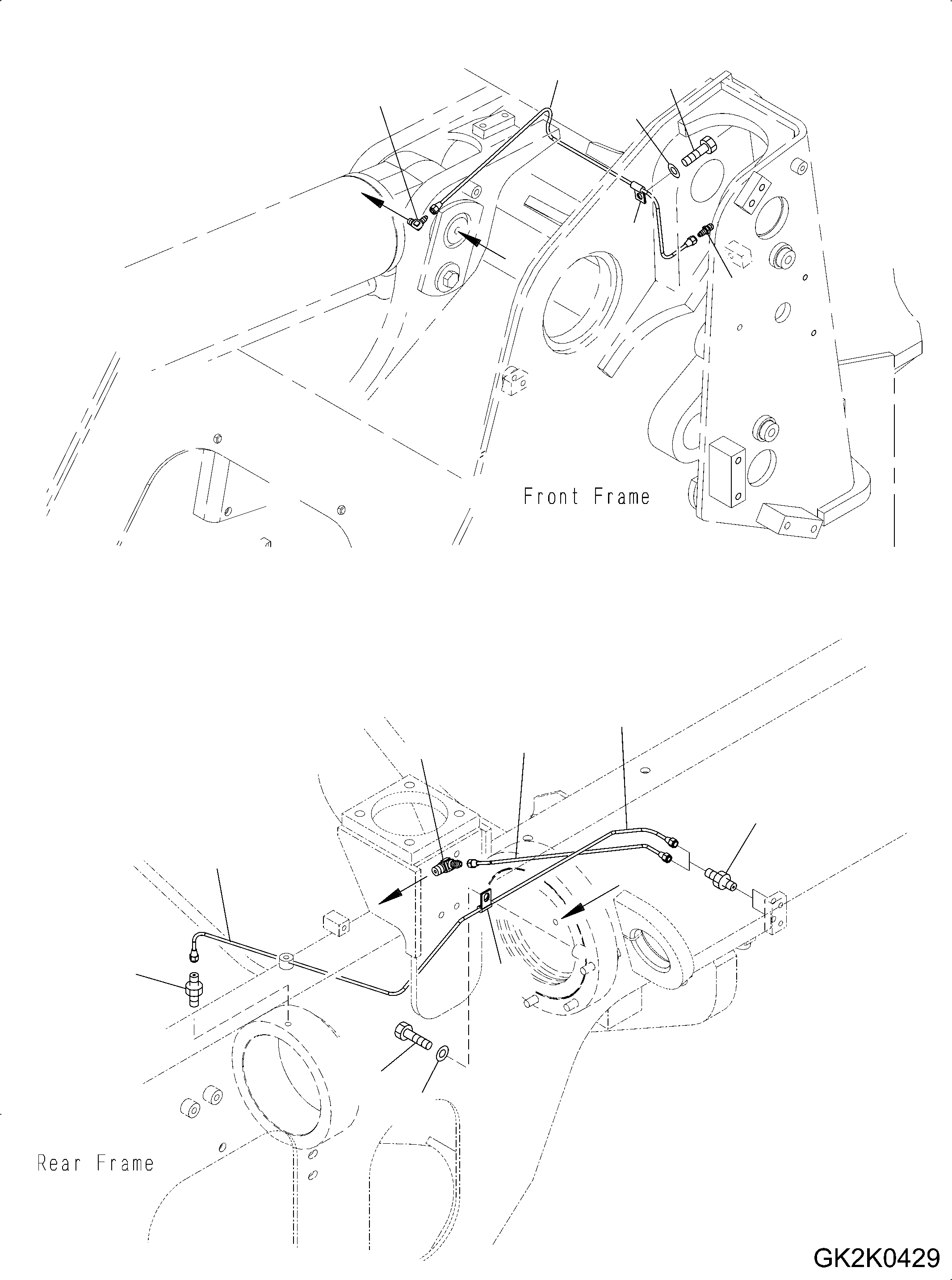 Front Frame

Rear Frame

GK2K0429