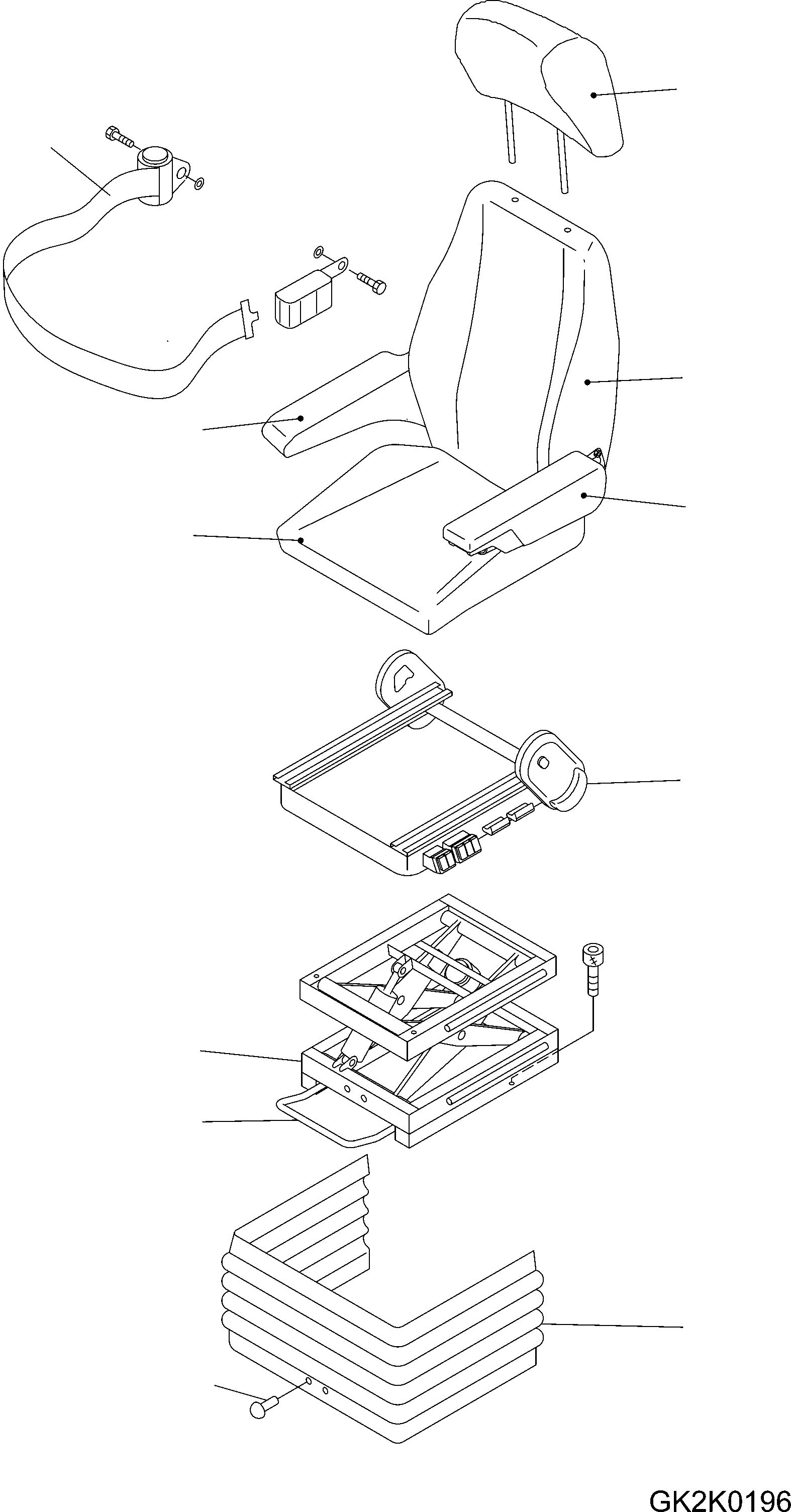 GK2K0196