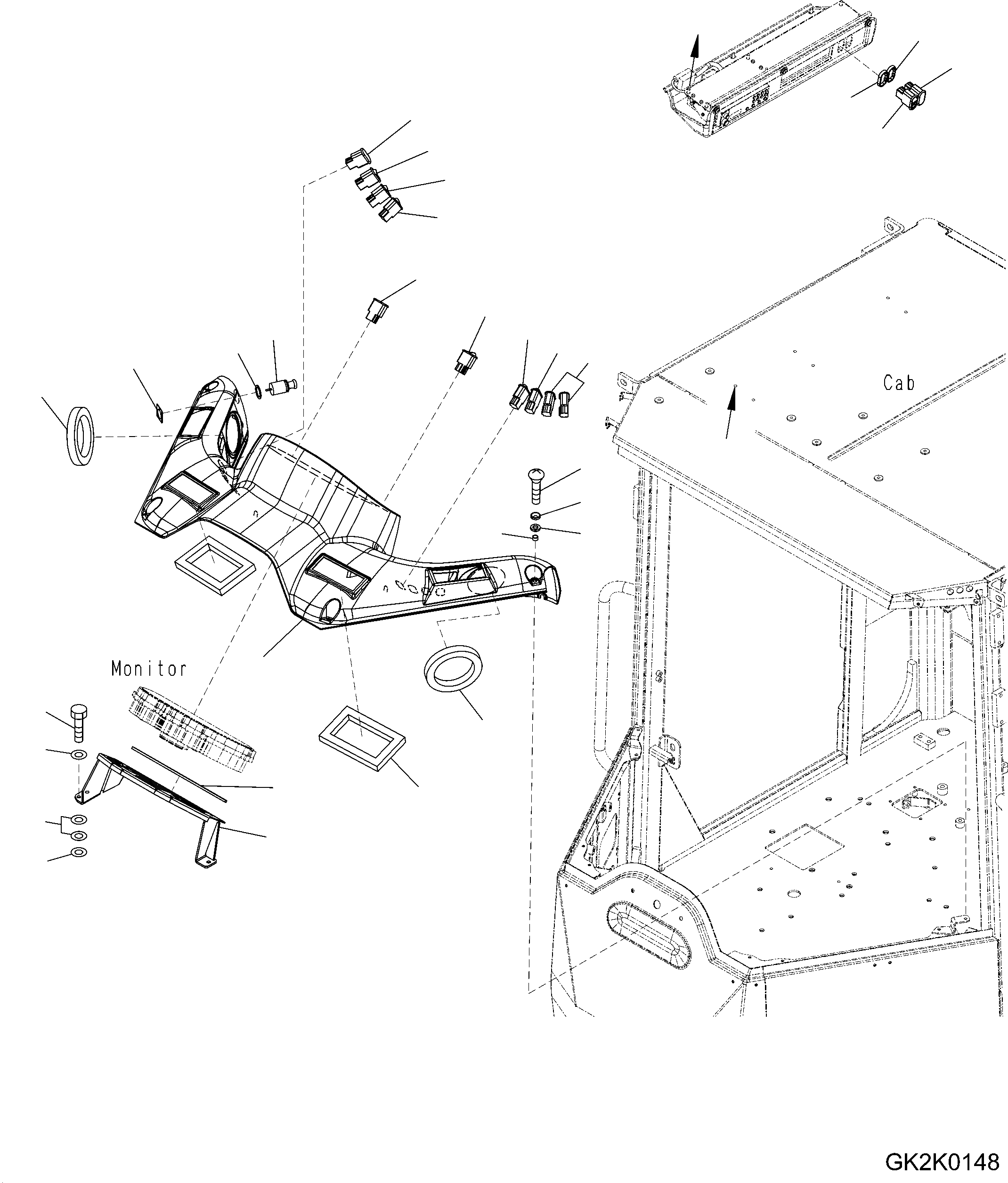 Cab

Monitor

GK2K0148