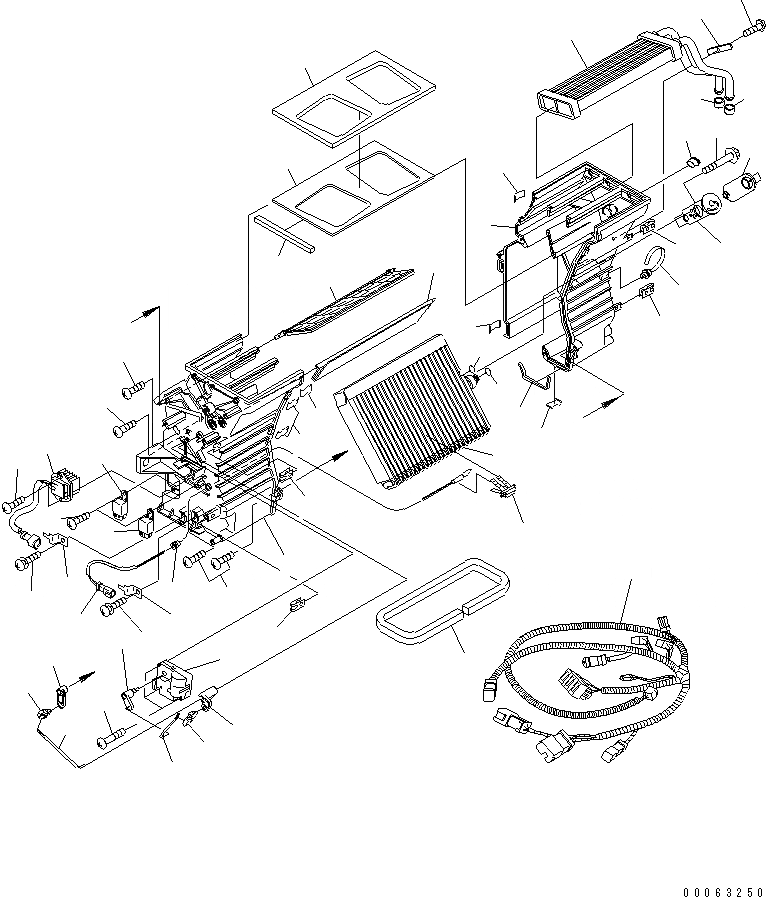 00063250