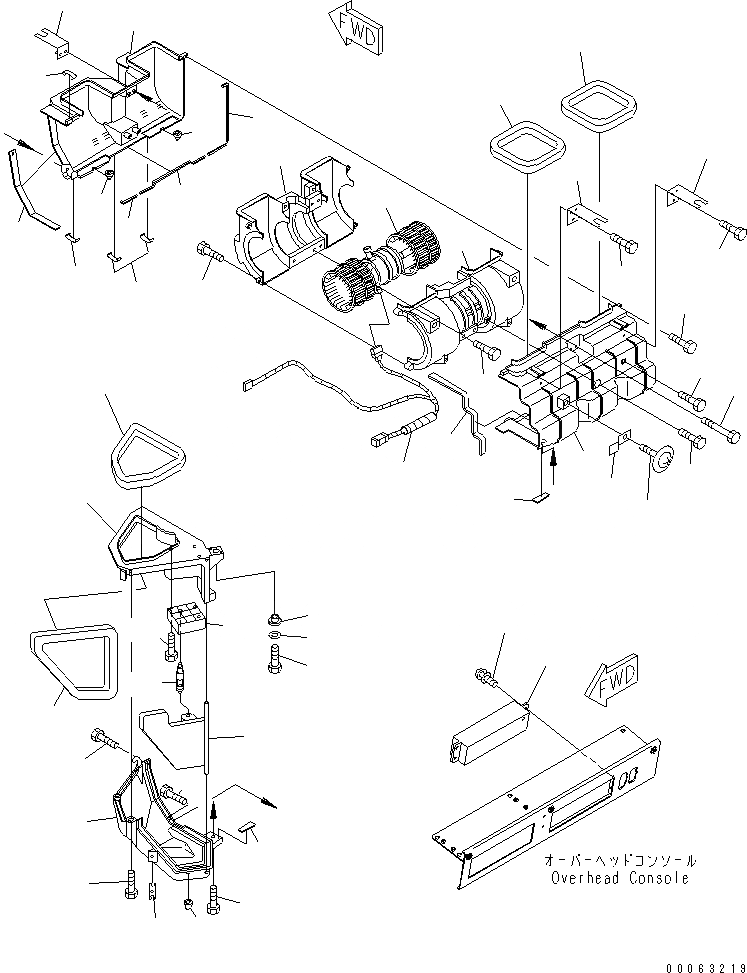 FWD

FWD

オーバーヘッドコンソール
Overhead Console

00063219