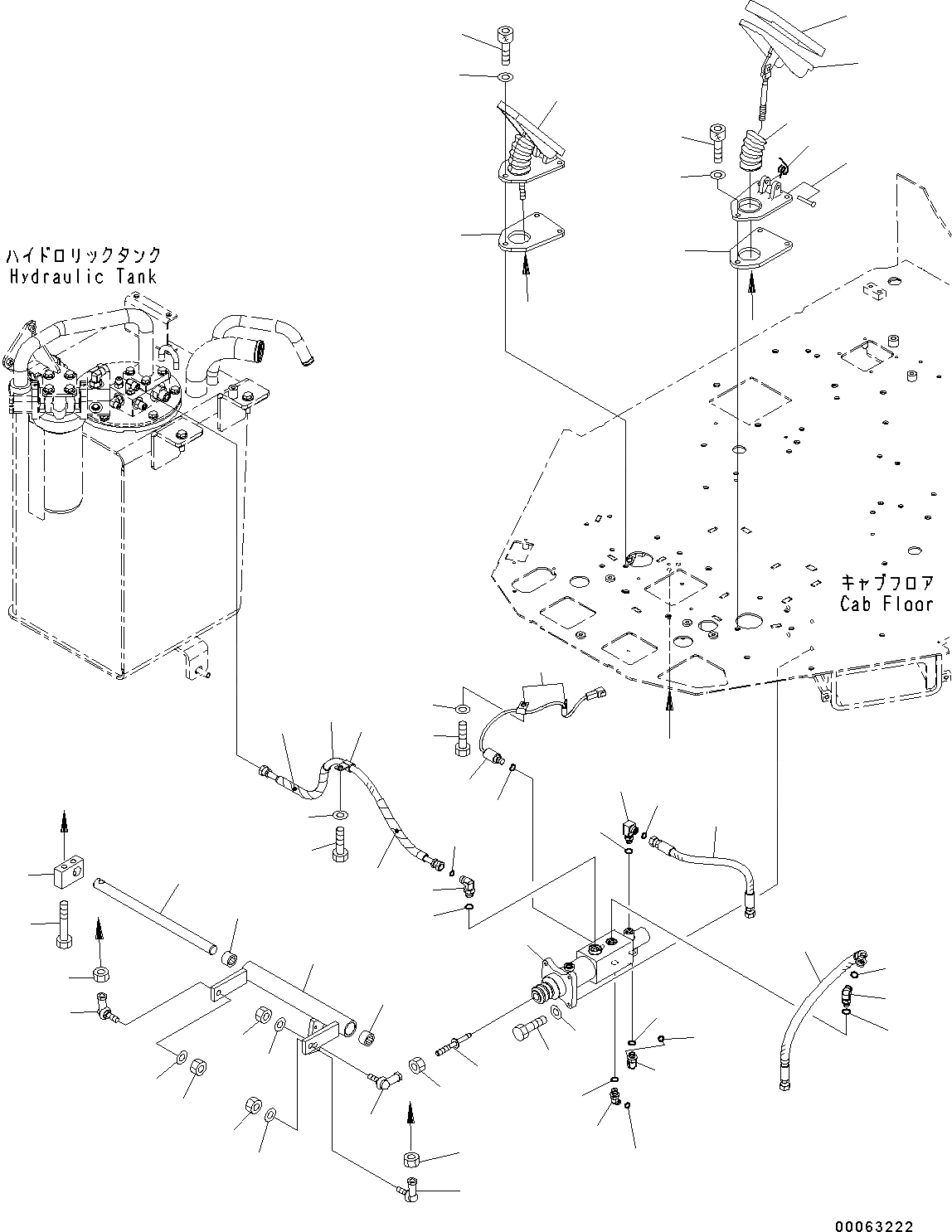 ハイドロリックタンク
Hydraulic Tank

キャブフロア
Cab Floor

00063222