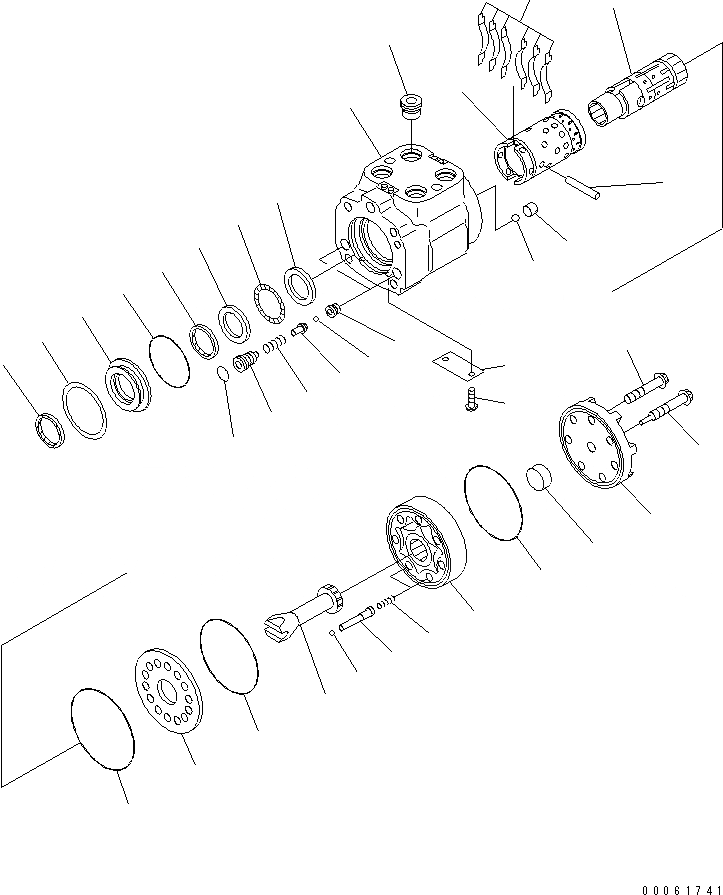 00061741