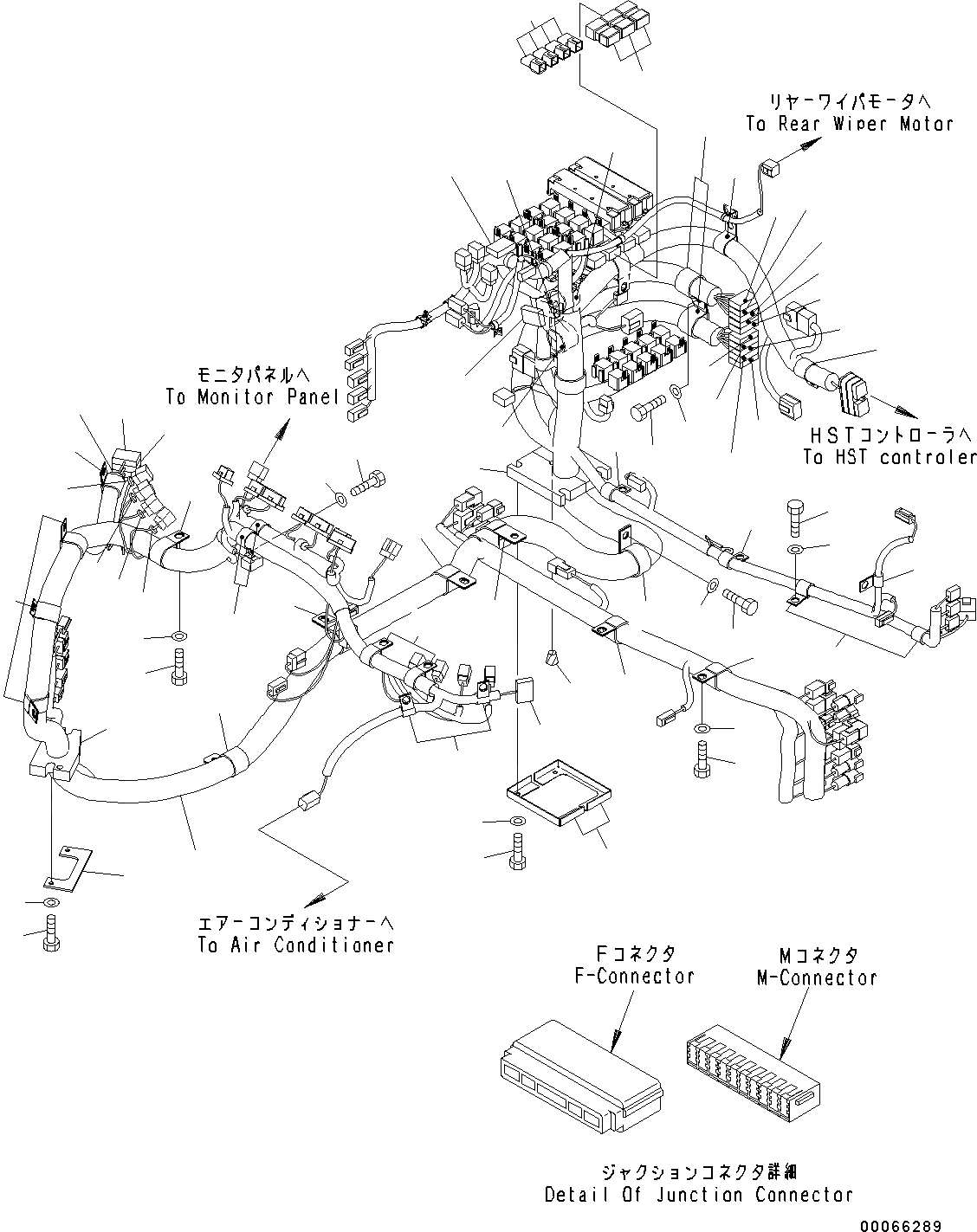 リヤーワイパモータへ
To Rear Wiper Motor

モニタパネルへ
To Monitor Panel

HSTコントローラへ
To HST controler

エアーコンディショナーへ
To Air Conditioner

Fコネクタ
F-Connector

Mコネクタ
M-Connector

ジャクションコネクタ詳細
Detail Of Junction Connector

00066289