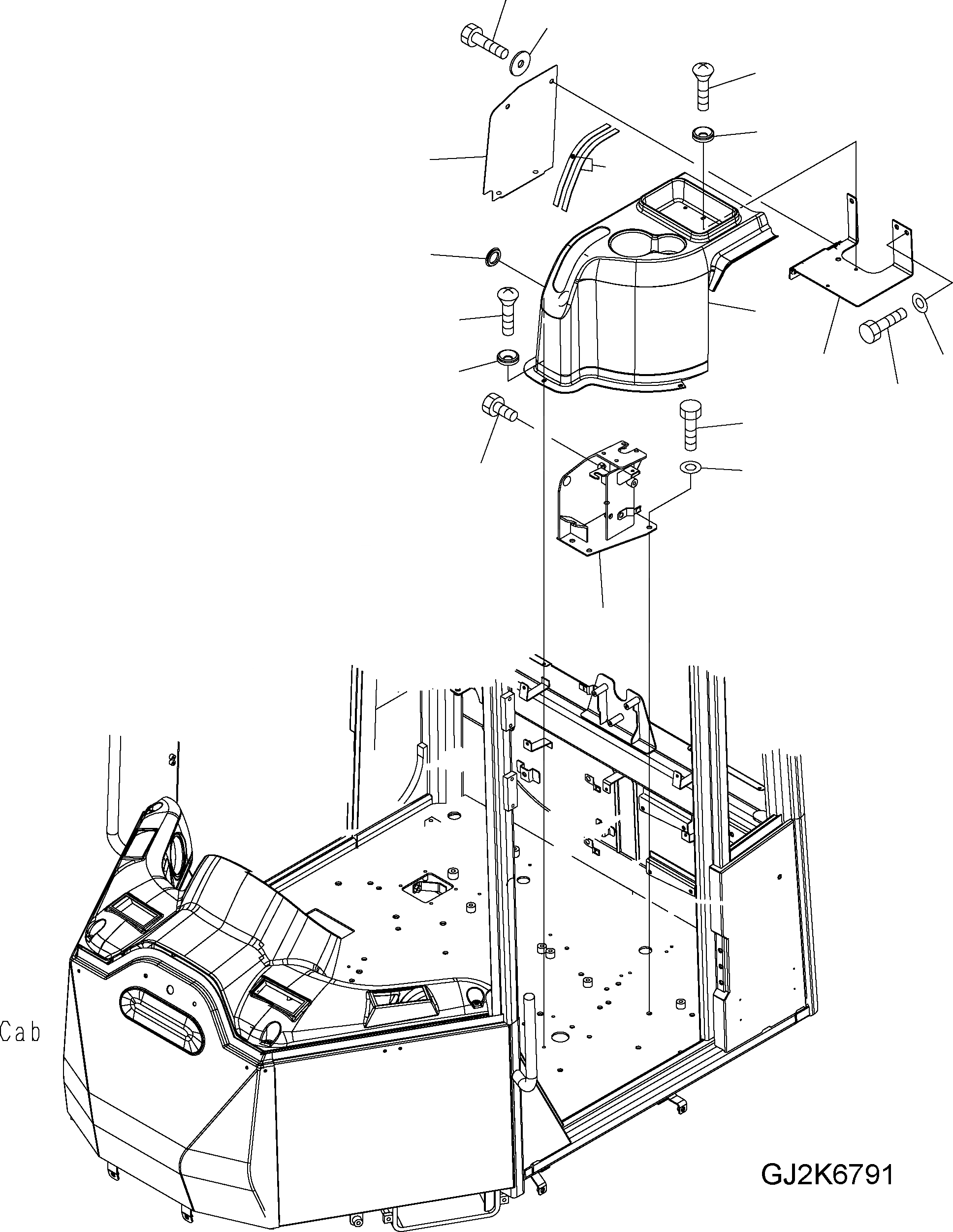 Cab

GJ2K6791