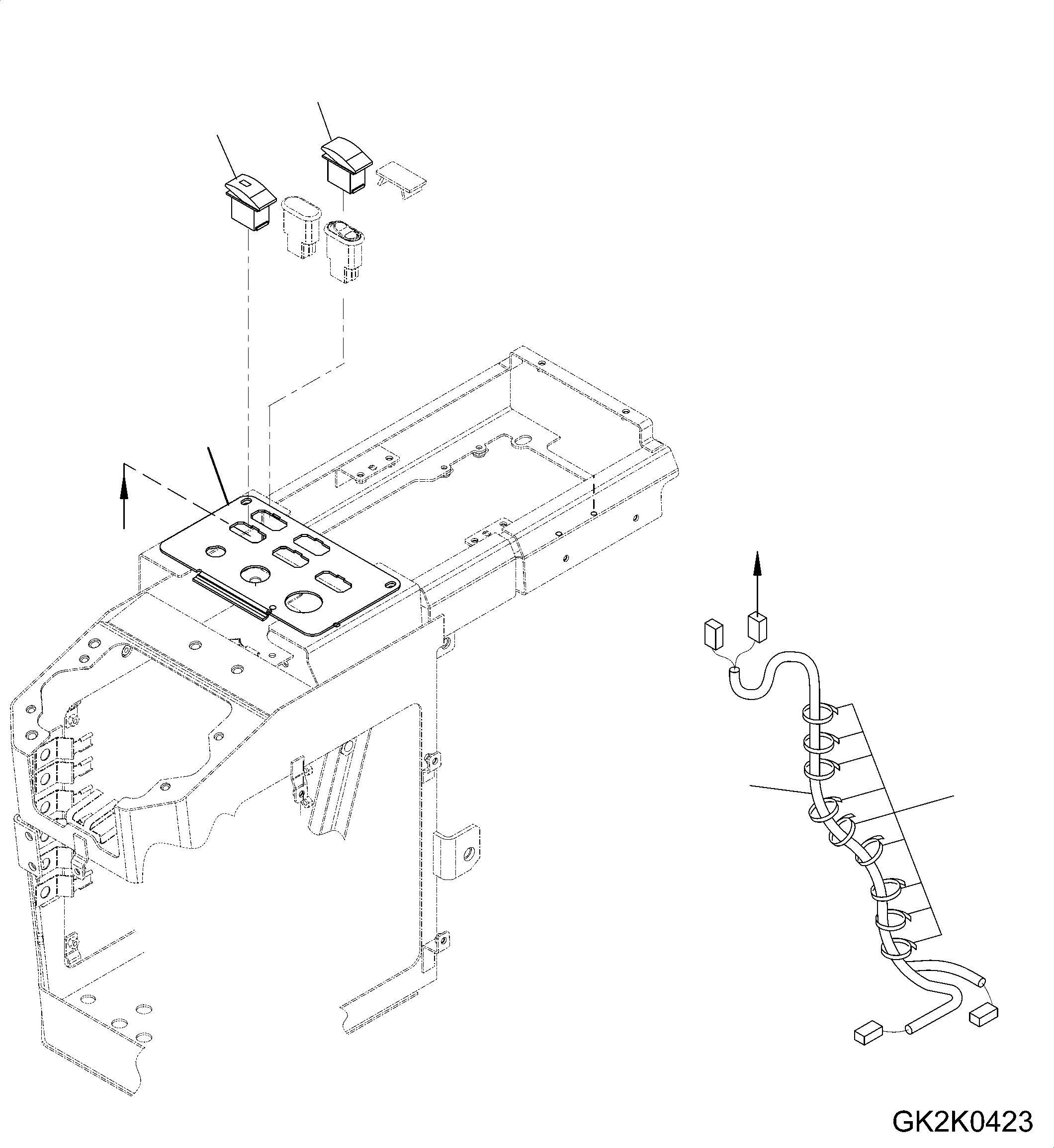 GK2K0423