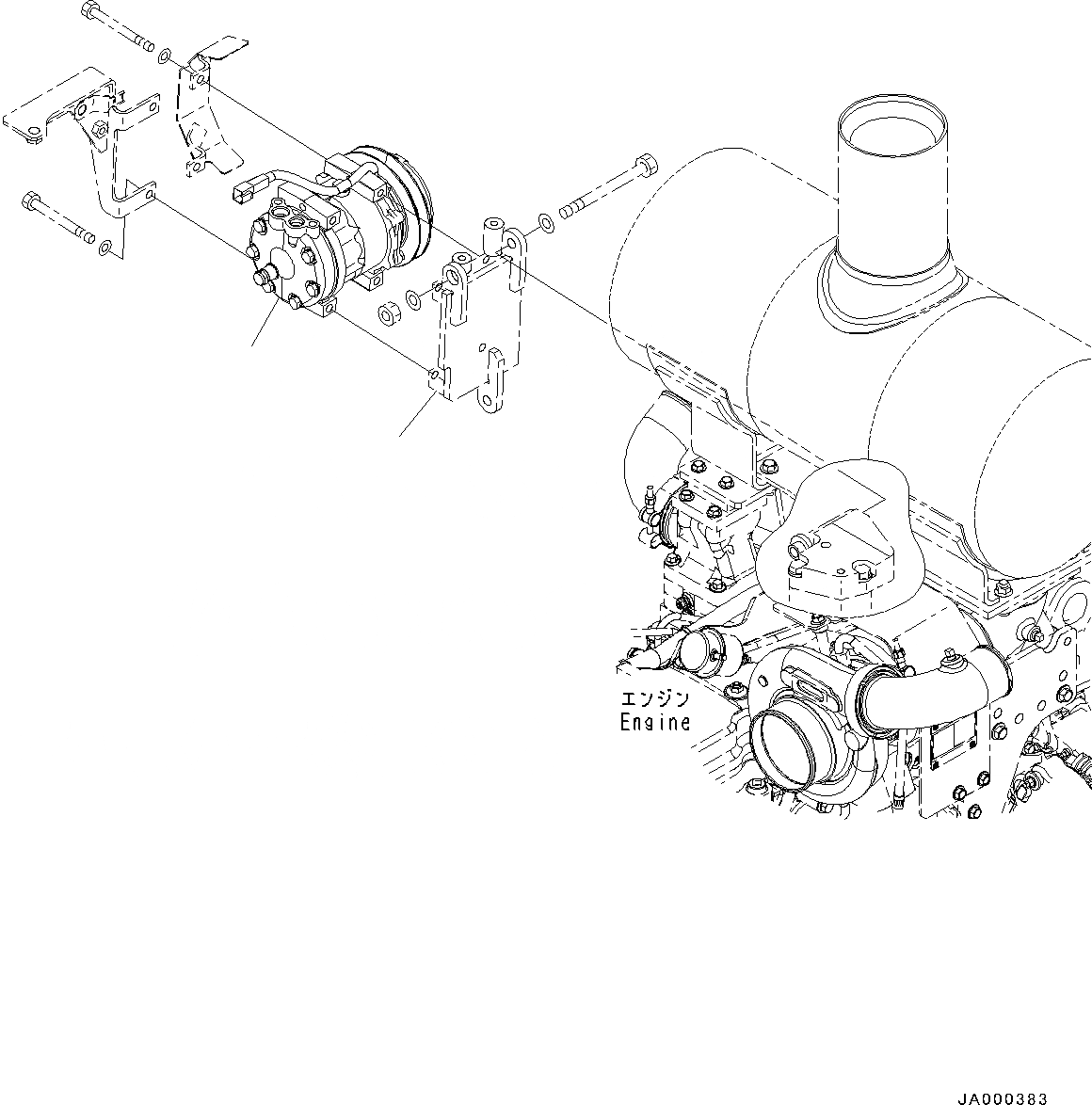 エンジン
Engine

JA000383