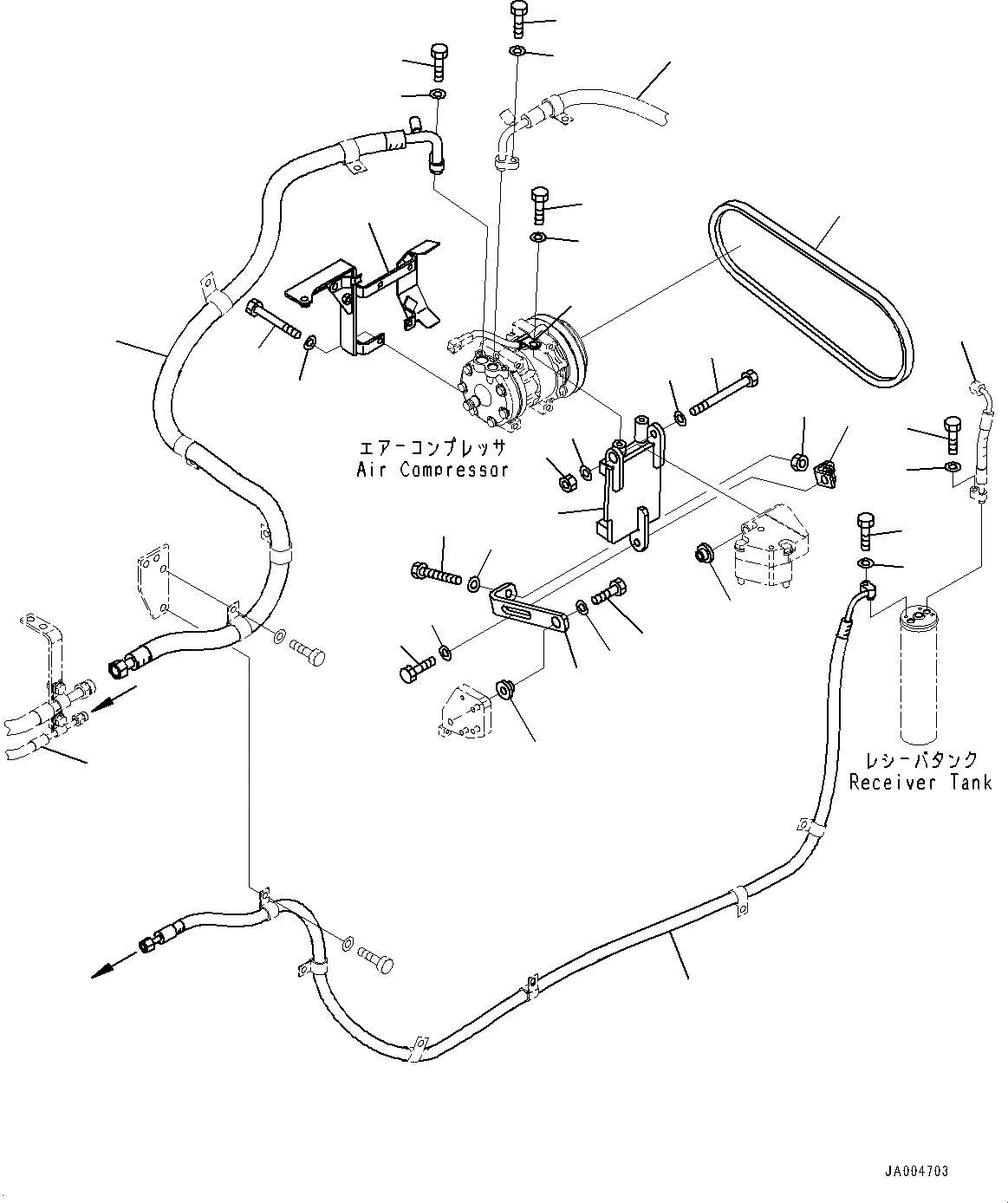 エアーコンプレッサ
Air Compressor

レシーバタンク
Receiver Tank

JA004703